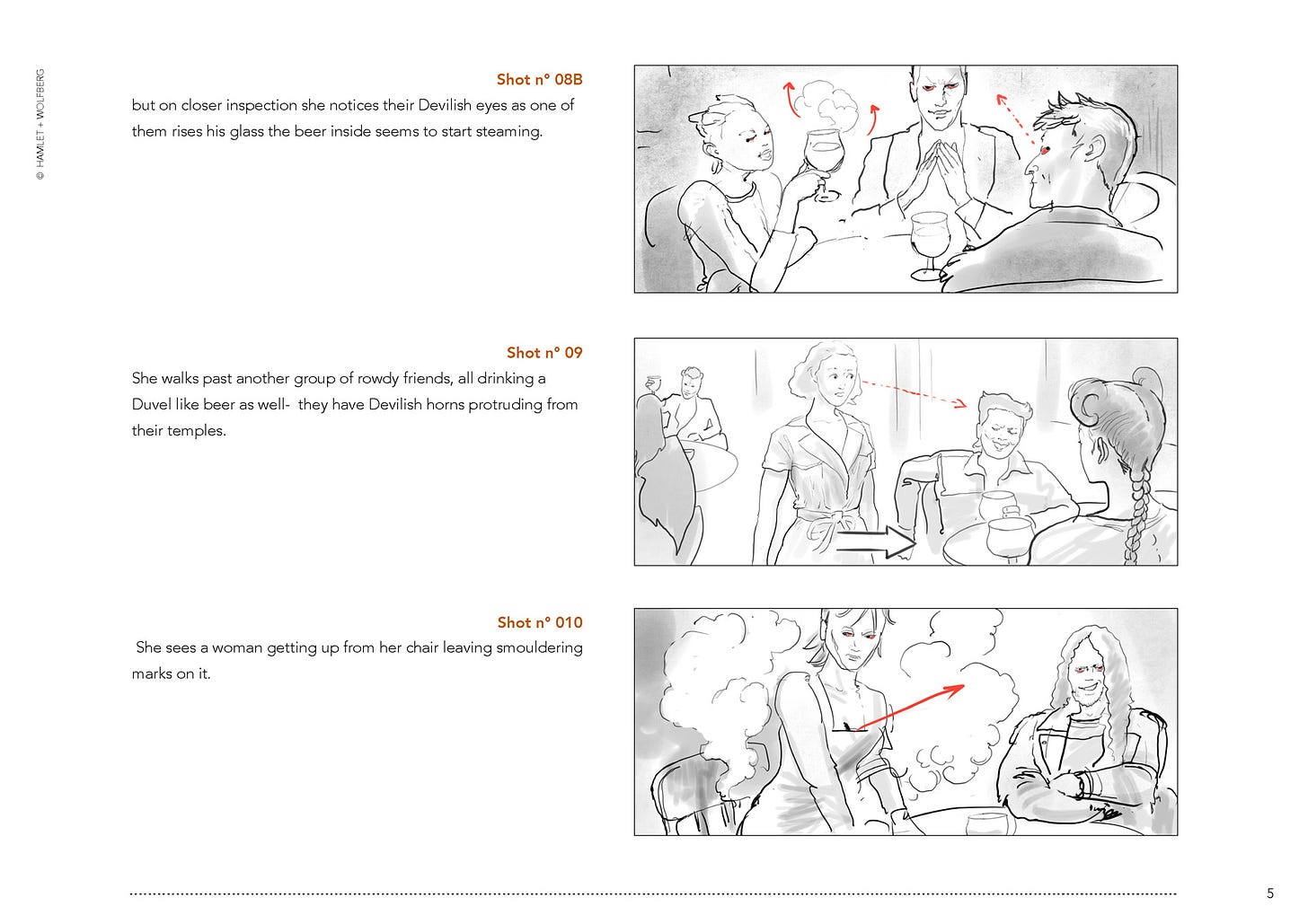 © HAMLET + WOLFBERG

Shot n° 08B

but on closer inspection she notices their Devilish eyes as one of them rises his glass the beer inside seems to start steaming.

Shot n° 09

She walks past another group of rowdy friends, all drinking a Duvel like beer as well- they have Devilish horns protruding from their temples.

Shot n° 010

She sees a woman getting up from her chair leaving smouldering marks on it.

5