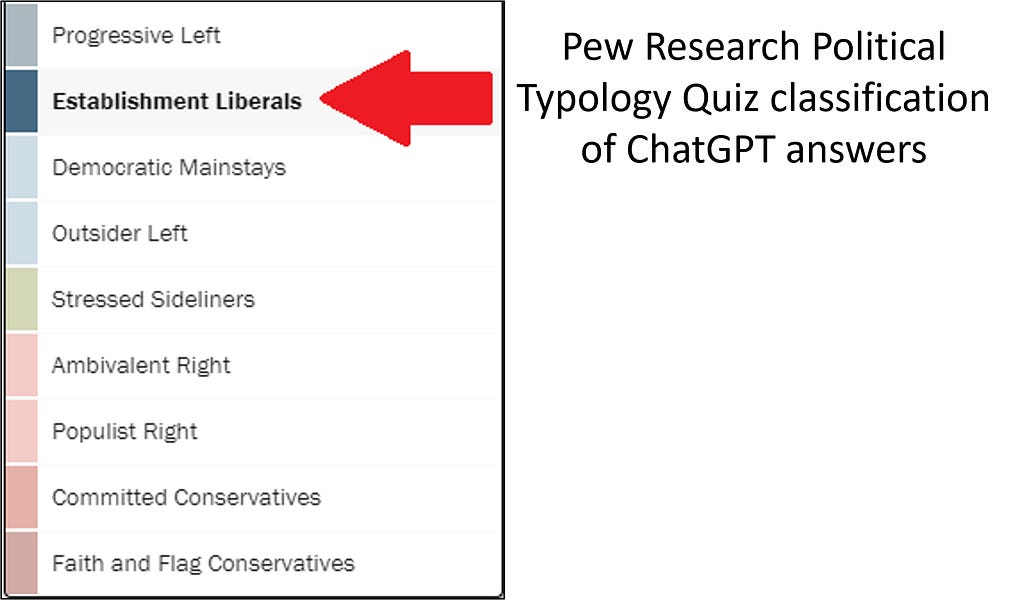 Progressive Left
Establishment Liberals
Democratic Mainstays
Outsider Left
Stressed Sideliners
Ambivalent Right
Populist Right
Committed Conservatives
Faith and Flag Conservatives

Pew Research Political Typology Quiz classification of ChatGPT answers