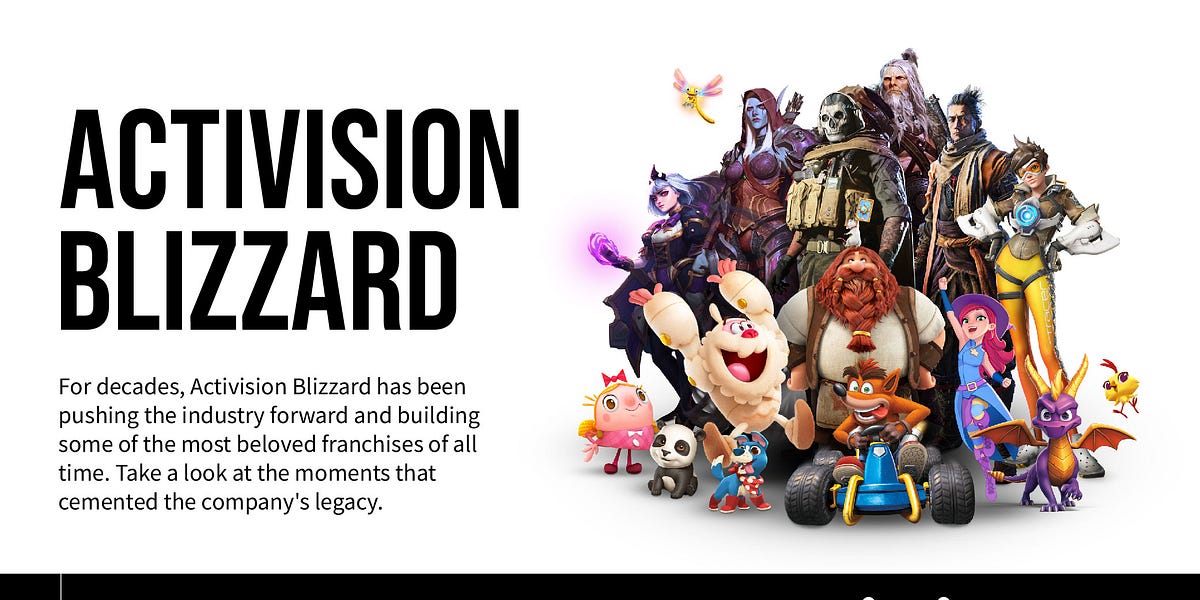 ACTIVISION BLIZZARD

For decades, Activision Blizzard has been pushing the industry forward and building some of the most beloved franchises of all time. Take a look at the moments that cemented the company's legacy.