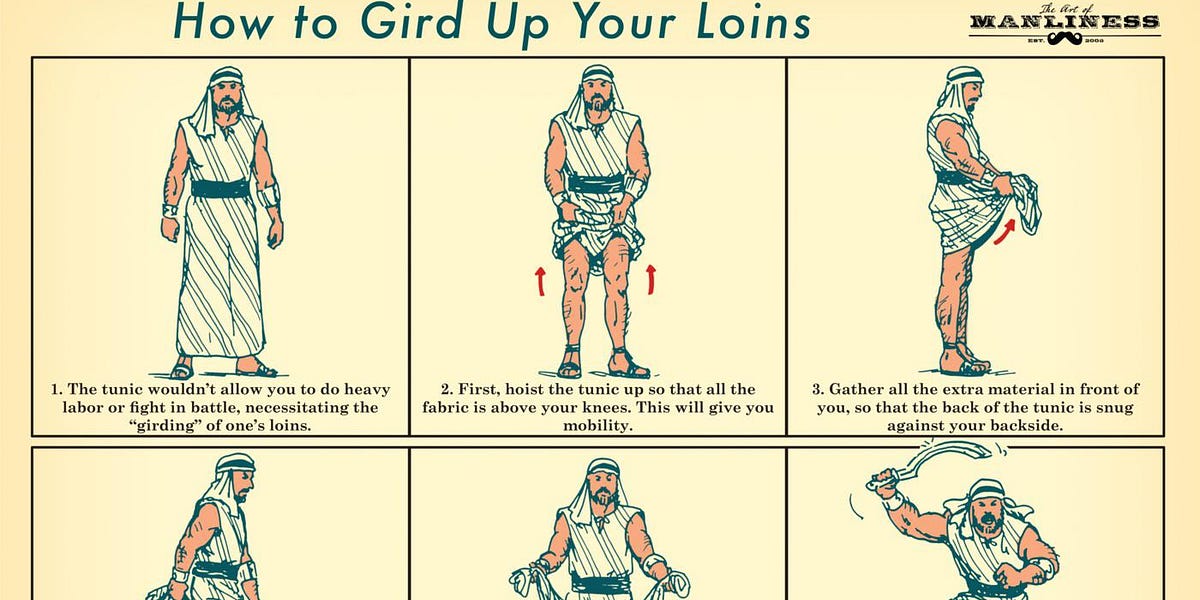 How to Gird Up Your Loins

The Art of MANLINESS EST. 2008

1. The tunic wouldn't allow you to do heavy labor or fight in battle, necessitating the "girding" of one's loins.

2. First, hoist the tunic up so that all the fabric is above your knees. This will give you mobility.

3. Gather all the extra material in front of you, so that the back of the tunic is snug against your backside.