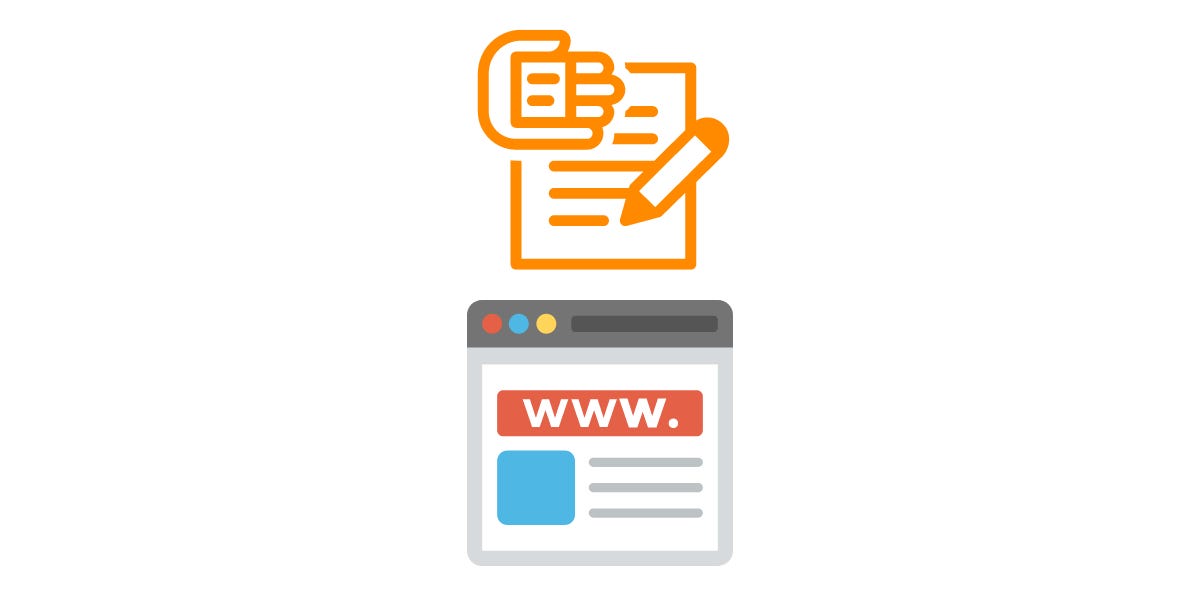 www.