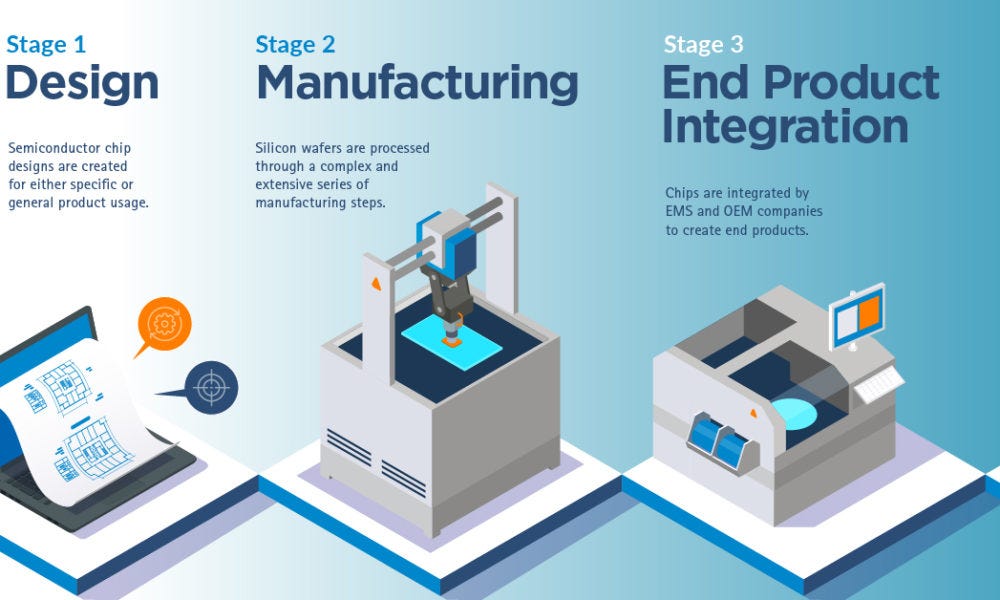 Stage 1
Design

Semiconductor chip designs are created for either specific or general product usage.

Stage 2
Manufacturing

Silicon wafers are processed through a complex and extensive series of manufacturing steps.

Stage 3
End Product Integration

Chips are integrated by EMS and OEM companies to create end products.