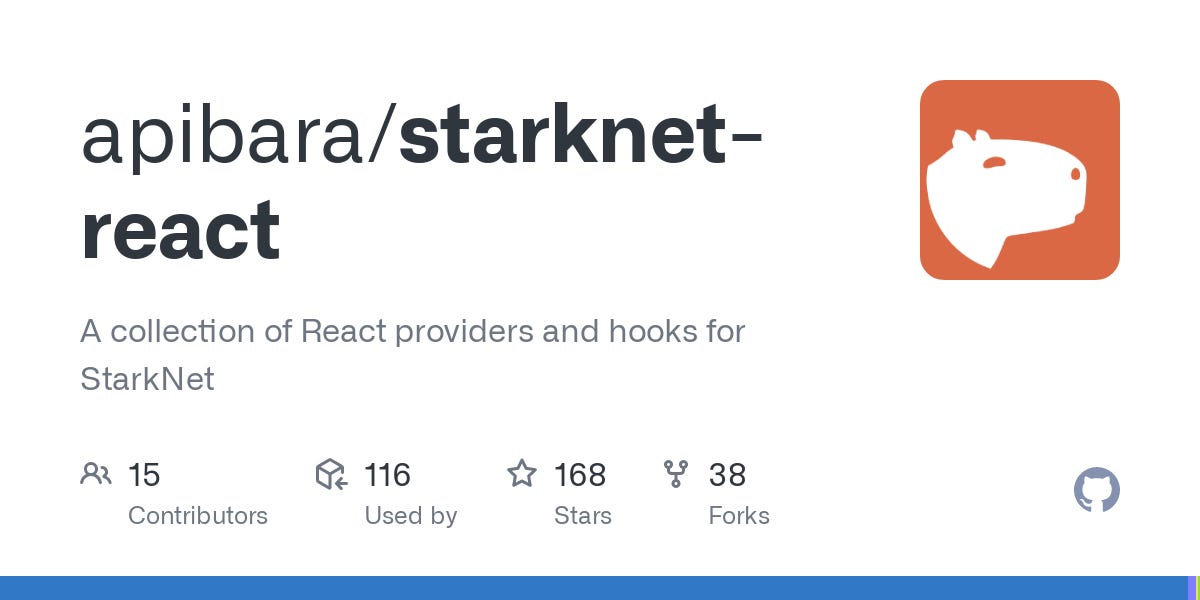 apibara/starknet-react

A collection of React providers and hooks for StarkNet

15
Contributors

116
Used by

168
Stars

38
Forks