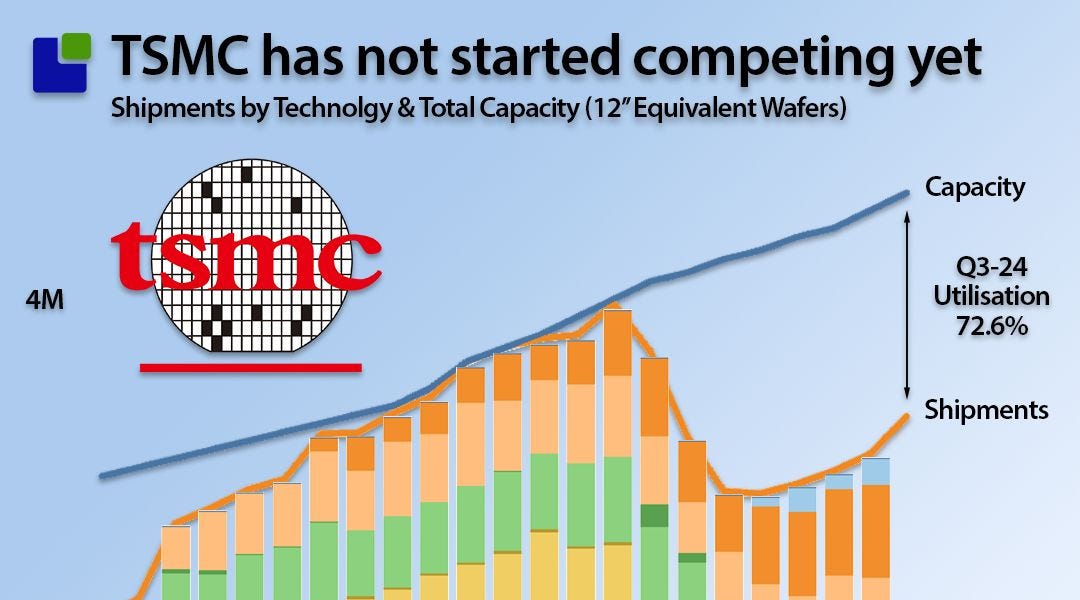 TSMC has not started competing yet
Shipments by Technolgy & Total Capacity (12" Equivalent Wafers)

tsmc

4M

Capacity

Q3-24
Utilisation
72.6%

Shipments