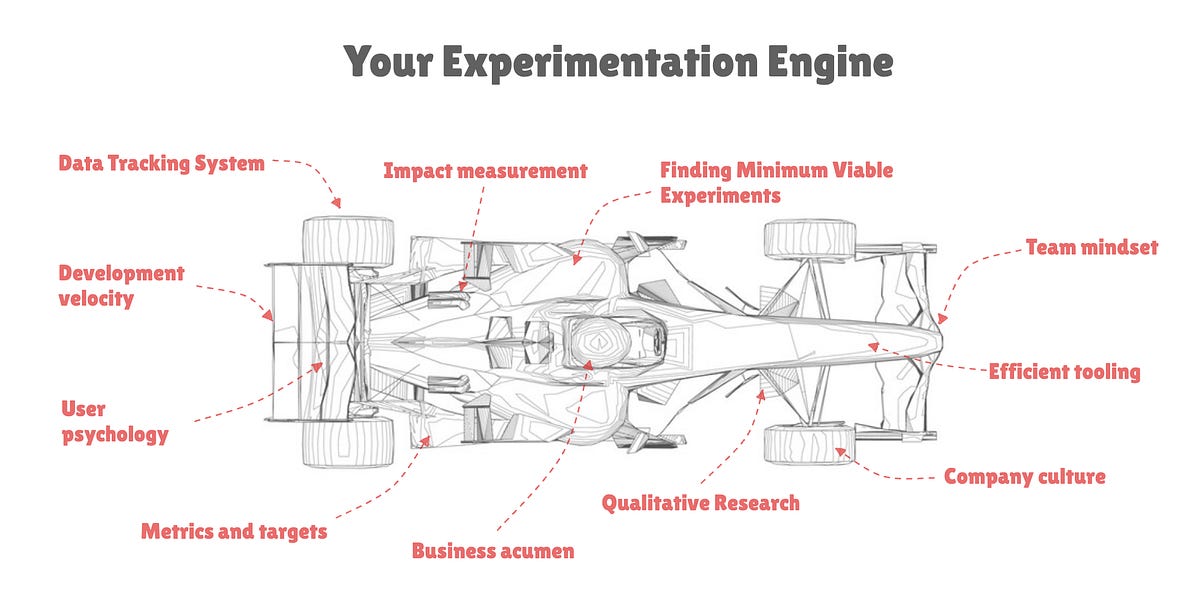 Your Experimentation Engine

Data Tracking System

Impact measurement

Finding Minimum Viable Experiments

Team mindset

Development velocity

Efficient tooling

User psychology

Company culture

Qualitative Research

Metrics and targets

Business acumen