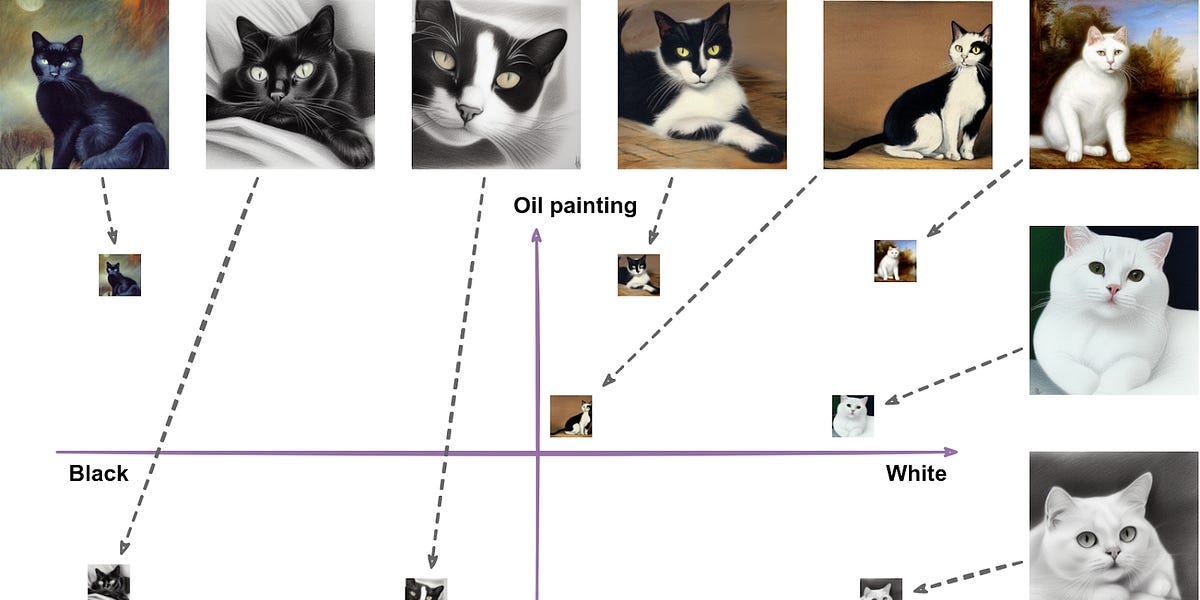 Oil painting

Black

White