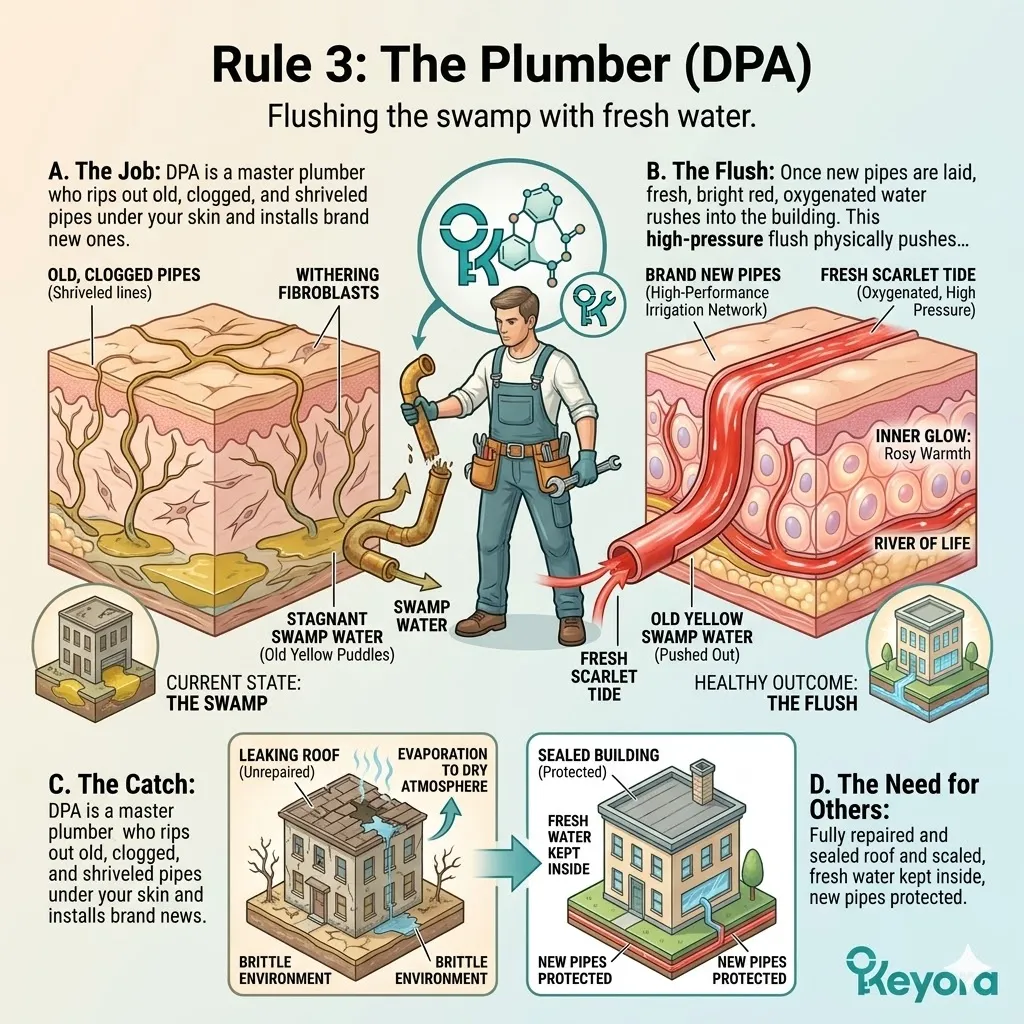 Rule 3: The Plumber (DPA)

Flushing the swamp with fresh water.

A. The Job: DPA is a master plumber who rips out old, clogged, and shriveled pipes under your skin and installs brand new ones.

OLD, CLOGGED PIPES (Shriveled lines)

WITHERING FIBROBLASTS

STAGNANT SWAMP WATER (Old Yellow Puddles)

SWAMP WATER

CURRENT STATE: THE SWAMP

B. The Flush: Once new pipes are laid, fresh, bright red, oxygenated water rushes into the building. This high-pressure flush physically pushes...

BRAND NEW PIPES (High-Performance Irrigation Network)

FRESH SCARLET TIDE (Oxygenated, High Pressure)

INNER GLOW: Rosy Warmth

RIVER OF LIFE

OLD YELLOW SWAMP WATER (Pushed Out)

FRESH SCARLET TIDE

HEALTHY OUTCOME: THE FLUSH

C. The Catch: DPA is a master plumber who rips out old, clogged, and shriveled pipes under your skin and installs brand news.

LEAKING ROOF (Unrepaired)

EVAPORATION TO DRY ATMOSPHERE

BRITTLE ENVIRONMENT

BRITTLE ENVIRONMENT

SEALED BUILDING (Protected)

FRESH WATER KEPT INSIDE

NEW PIPES PROTECTED

NEW PIPES PROTECTED

D. The Need for Others: Fully repaired and sealed roof and scaled, fresh water kept inside, new pipes protected.

Keyora