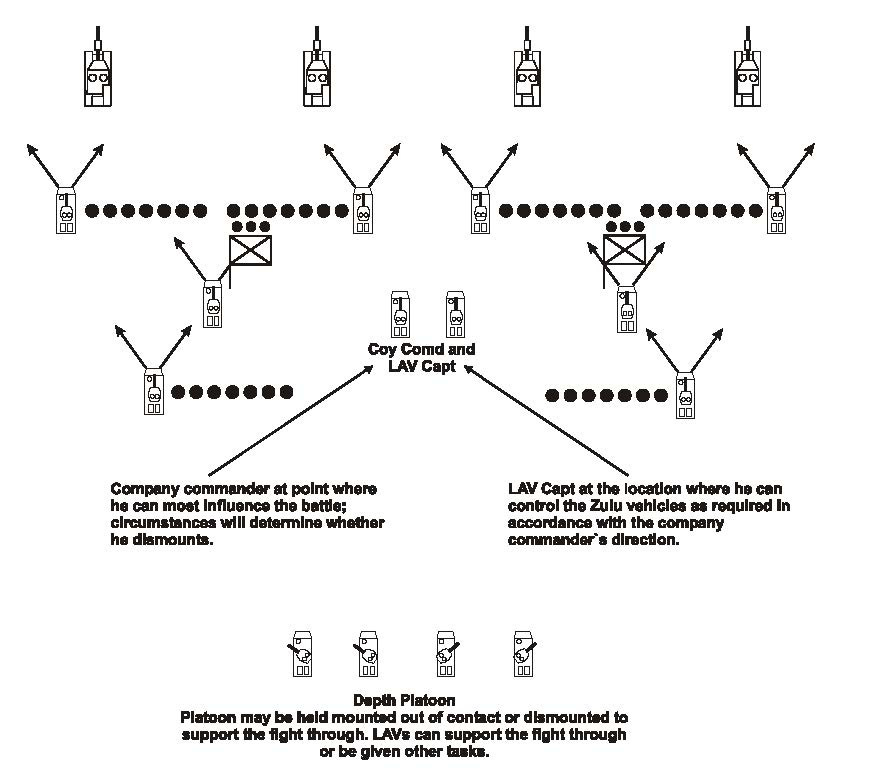 Coy Comd and LAV Capt

Company commander at point where he can most influence the battle; circumstances will determine whether he dismounts.

LAV Capt at the location where he can control the Zulu vehicles as required in accordance with the company commander`s direction.

Depth Platoon
Platoon may be held mounted out of contact or dismounted to support the fight through. LAVs can support the fight through or be given other tasks.