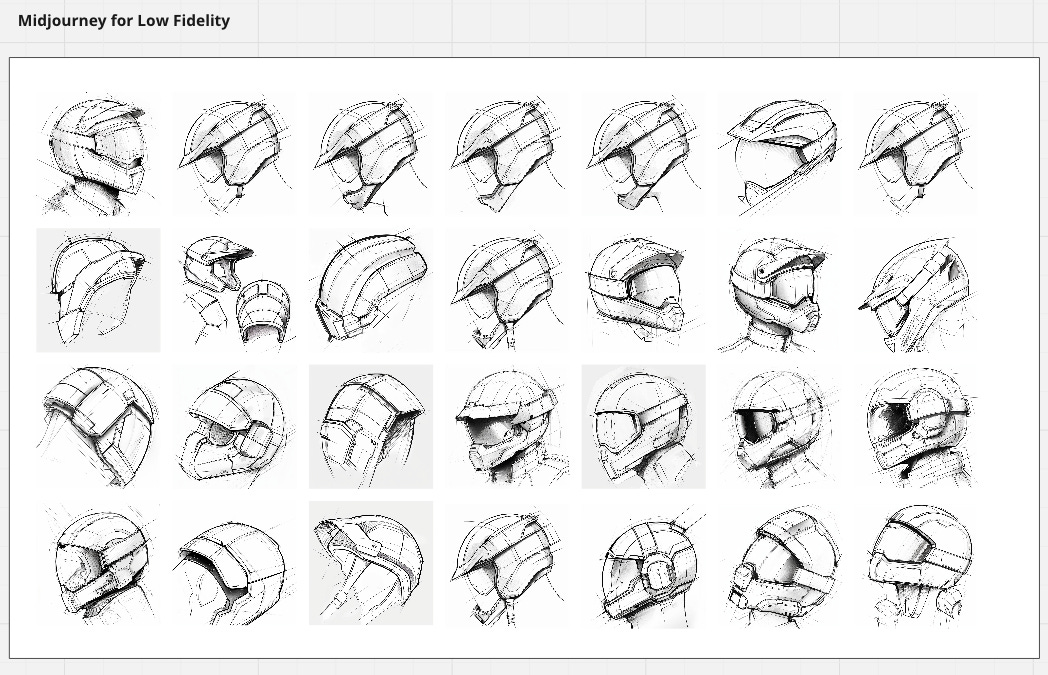 Midjourney for Low Fidelity