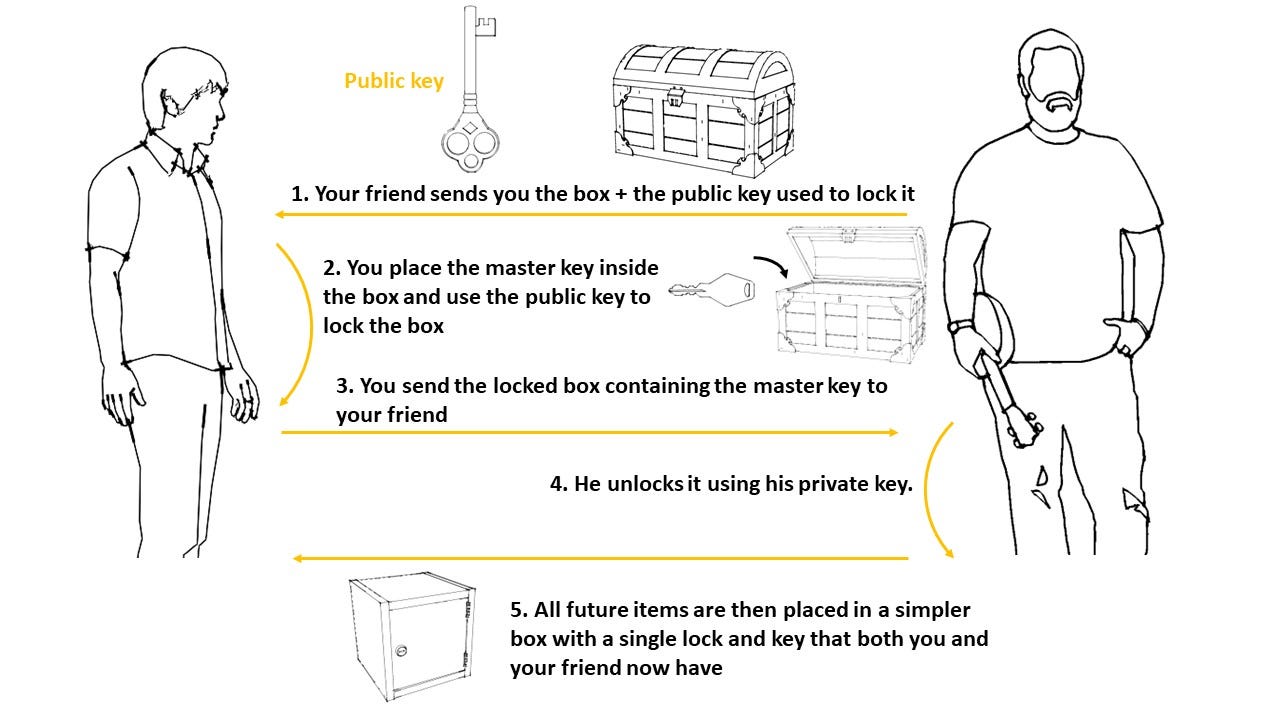 Public key

1. Your friend sends you the box + the public key used to lock it

2. You place the master key inside the box and use the public key to lock the box

3. You send the locked box containing the master key to your friend

4. He unlocks it using his private key.

5. All future items are then placed in a simpler box with a single lock and key that both you and your friend now have