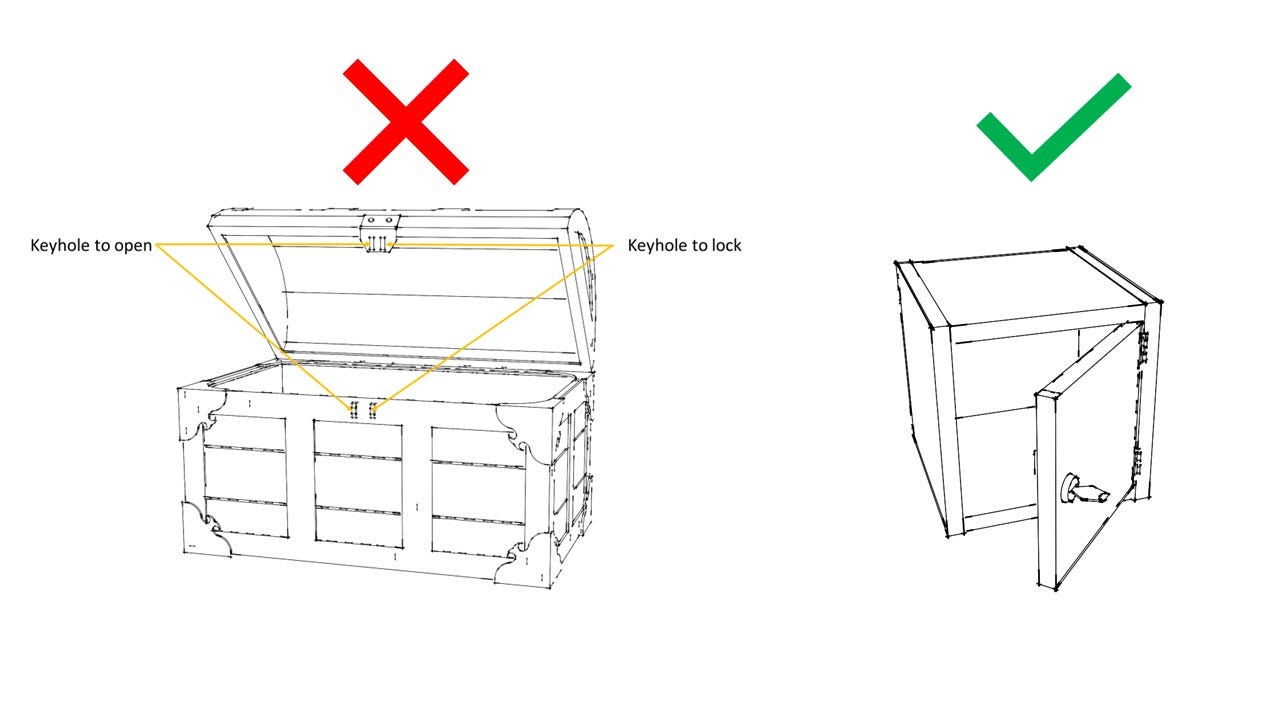 Keyhole to open

Keyhole to lock