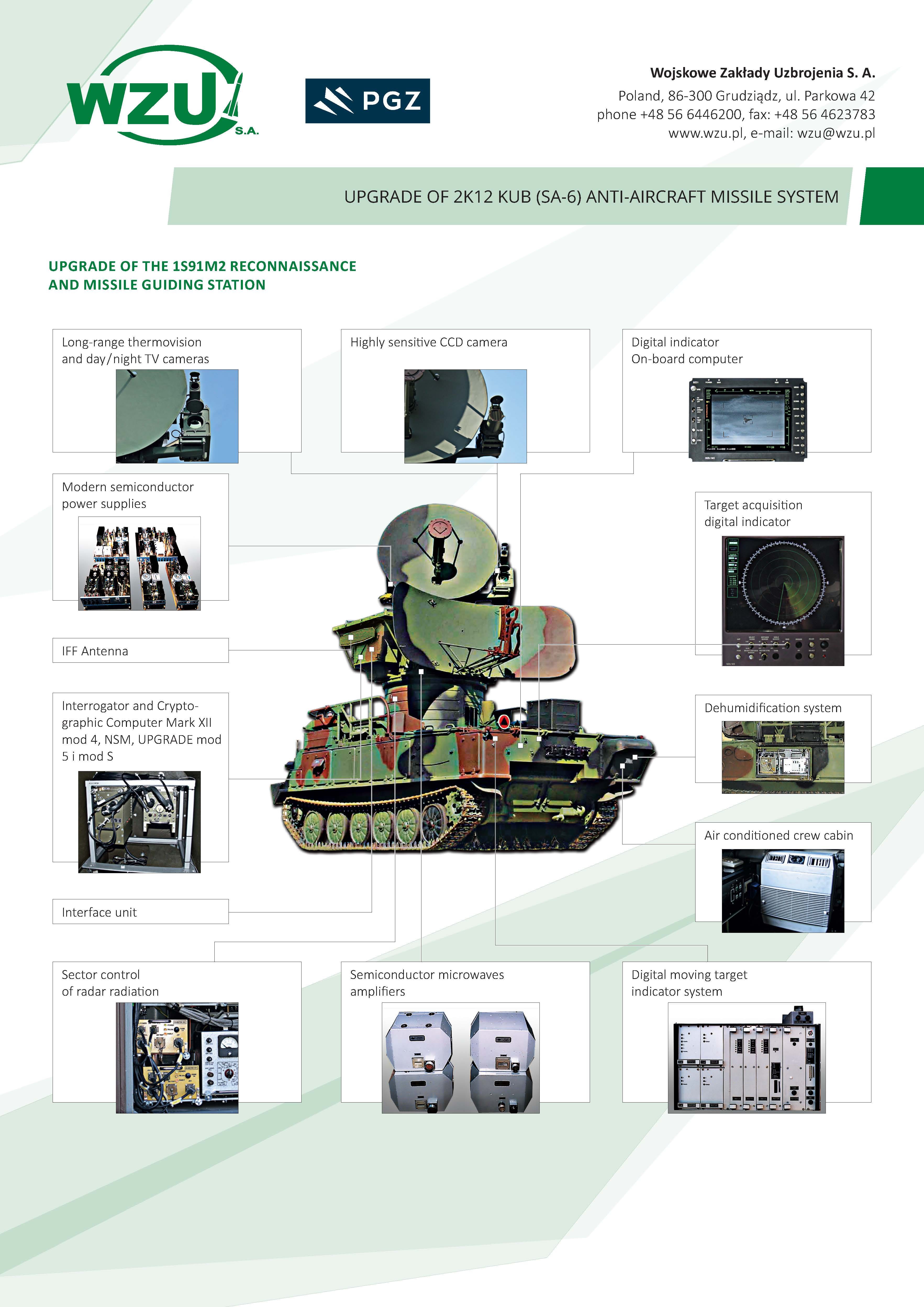 WZU S.A.

PGZ

Wojskowe Zakłady Uzbrojenia S. A.
Poland, 86-300 Grudziądz, ul. Parkowa 42
phone +48 56 6446200, fax: +48 56 4623783
www.wzu.pl, e-mail: wzu@wzu.pl

UPGRADE OF 2K12 KUB (SA-6) ANTI-AIRCRAFT MISSILE SYSTEM

UPGRADE OF THE 1S91M2 RECONNAISSANCE AND MISSILE GUIDING STATION

Long-range thermovision and day/night TV cameras

Highly sensitive CCD camera

Digital indicator On-board computer

Modern semiconductor power supplies

Target acquisition digital indicator

IFF Antenna

Interrogator and Cryptographic Computer Mark XII mod 4, NSM, UPGRADE mod 5 i mod S

Dehumidification system

Air conditioned crew cabin

Interface unit

Sector control of radar radiation

Semiconductor microwaves amplifiers

Digital moving target indicator system