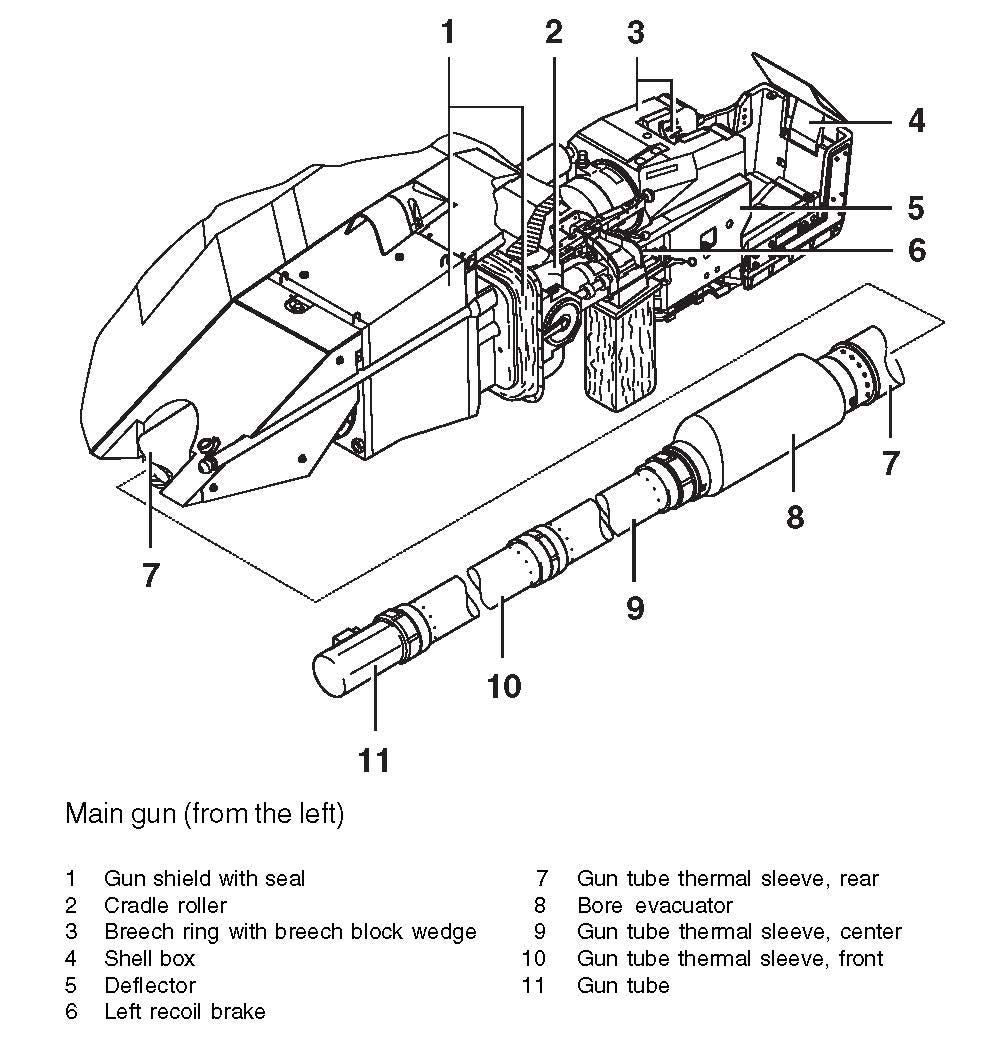 1
2
3
4
5
6
7
7
8
9
10
11

Main gun (from the left)

1 Gun shield with seal
2 Cradle roller
3 Breech ring with breech block wedge
4 Shell box
5 Deflector
6 Left recoil brake

7 Gun tube thermal sleeve, rear
8 Bore evacuator
9 Gun tube thermal sleeve, center
10 Gun tube thermal sleeve, front
11 Gun tube