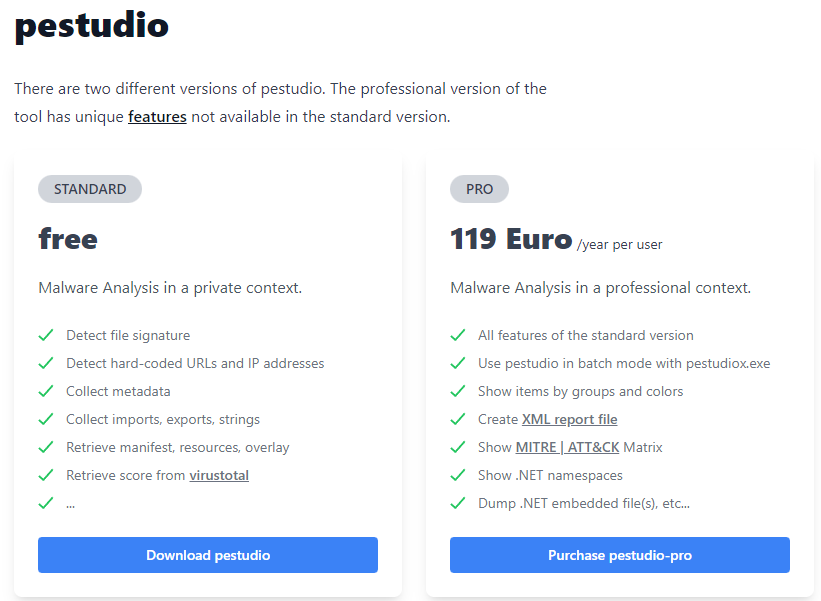 pestudio

There are two different versions of pestudio. The professional version of the tool has unique features not available in the standard version.

STANDARD

free

Malware Analysis in a private context.

Detect file signature
Detect hard-coded URLs and IP addresses
Collect metadata
Collect imports, exports, strings
Retrieve manifest, resources, overlay
Retrieve score from virustotal
...

Download pestudio

PRO

119 Euro /year per user

Malware Analysis in a professional context.

All features of the standard version
Use pestudio in batch mode with pestudiox.exe
Show items by groups and colors
Create XML report file
Show MITRE | ATT&CK Matrix
Show .NET namespaces
Dump .NET embedded file(s), etc...

Purchase pestudio-pro