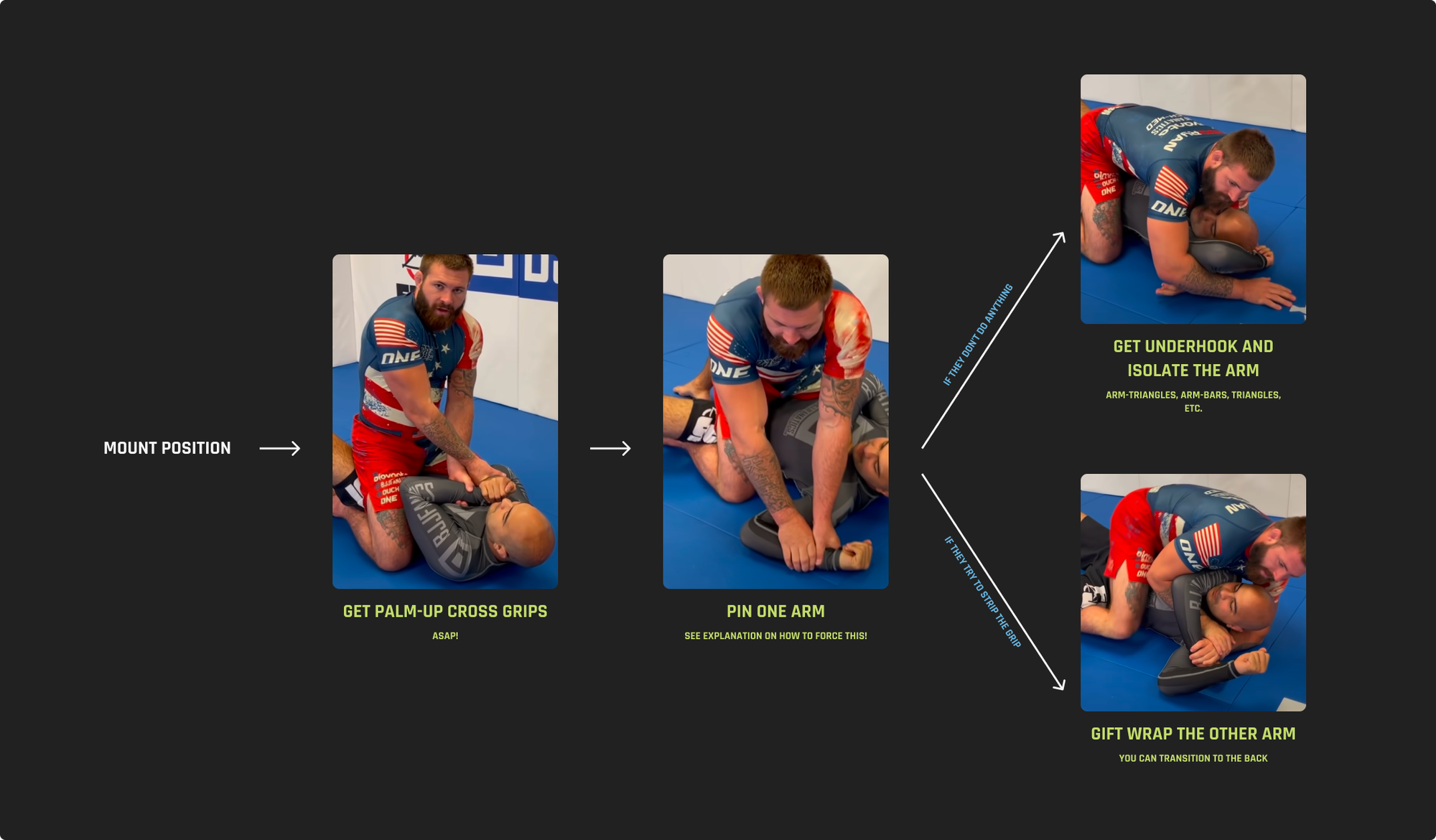 MOUNT POSITION

GET PALM-UP CROSS GRIPS

ASAP!

PIN ONE ARM

SEE EXPLANATION ON HOW TO FORCE THIS!

IF THEY DON'T DO ANYTHING

GET UNDERHOOK AND ISOLATE THE ARM

ARM-TRIANGLES, ARM-BARS, TRIANGLES, ETC.

IF THEY TRY TO STRIP THE GRIP

GIFT WRAP THE OTHER ARM

YOU CAN TRANSITION TO THE BACK