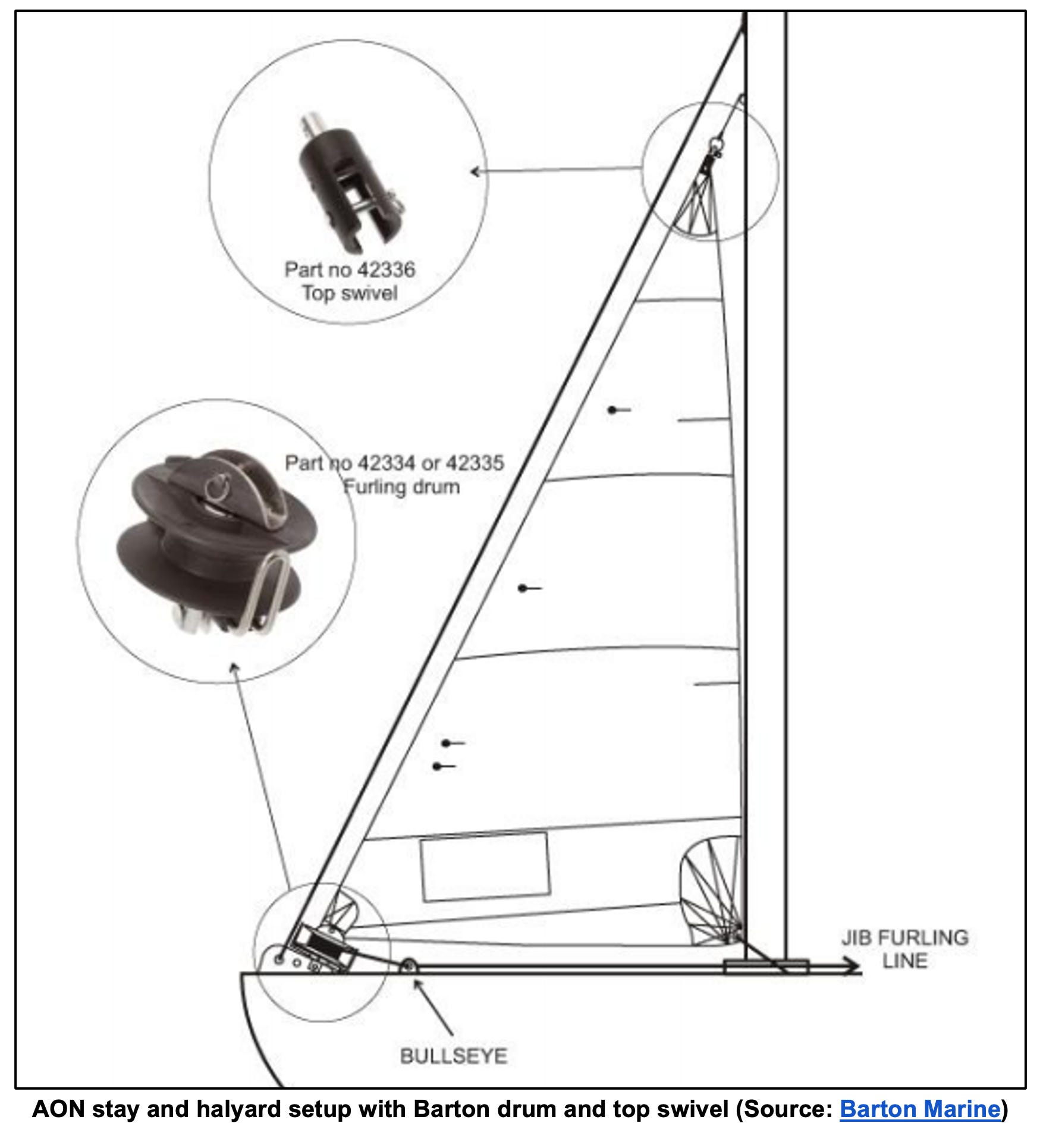 Part no 42336
Top swivel

Part no 42334 or 42335
Furling drum

JIB FURLING
LINE

BULLSEYE

AON stay and halyard setup with Barton drum and top swivel (Source: Barton Marine)