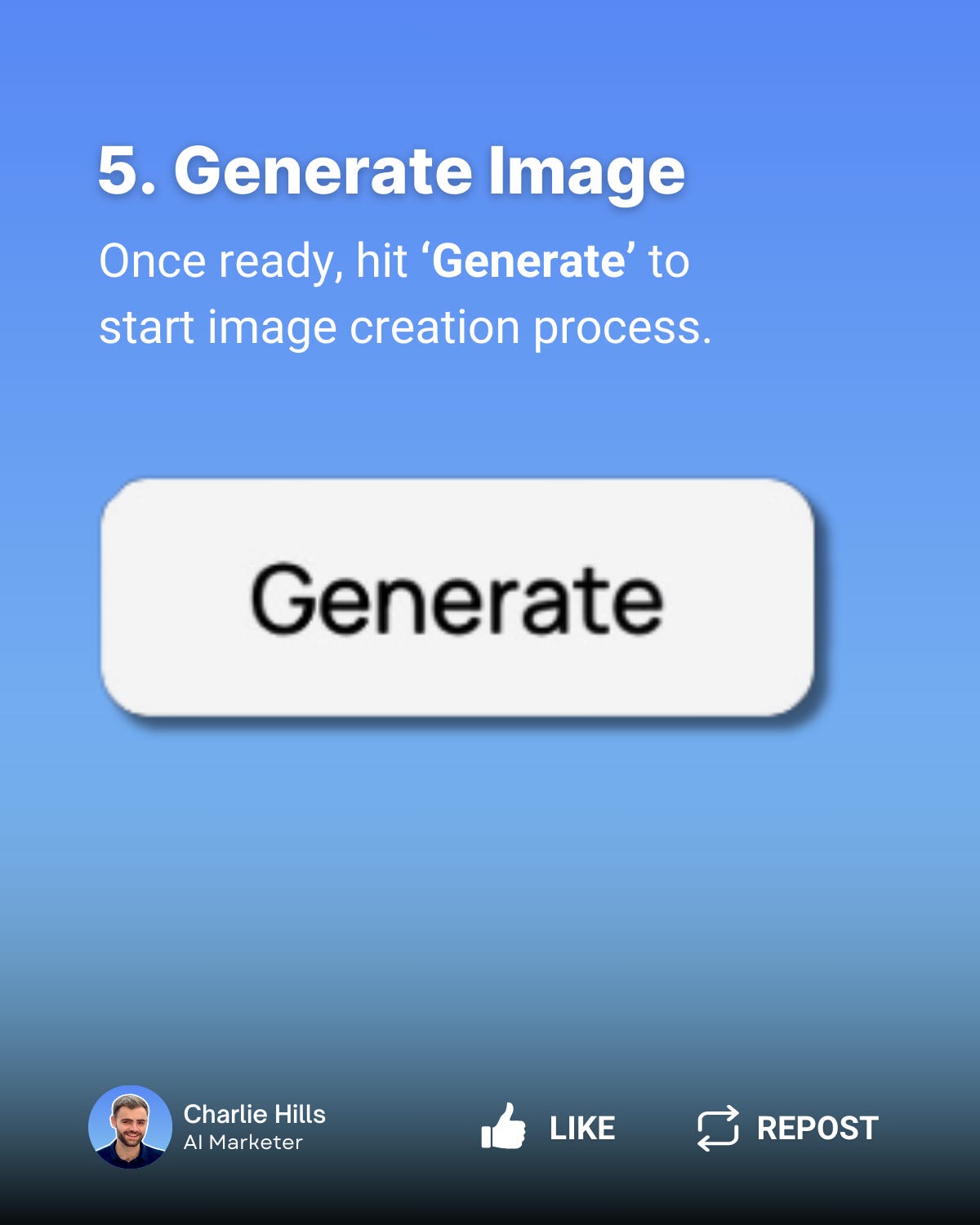 5. Generate Image

Once ready, hit ‘Generate’ to start image creation process.

Generate

Charlie Hills
AI Marketer

LIKE

REPOST