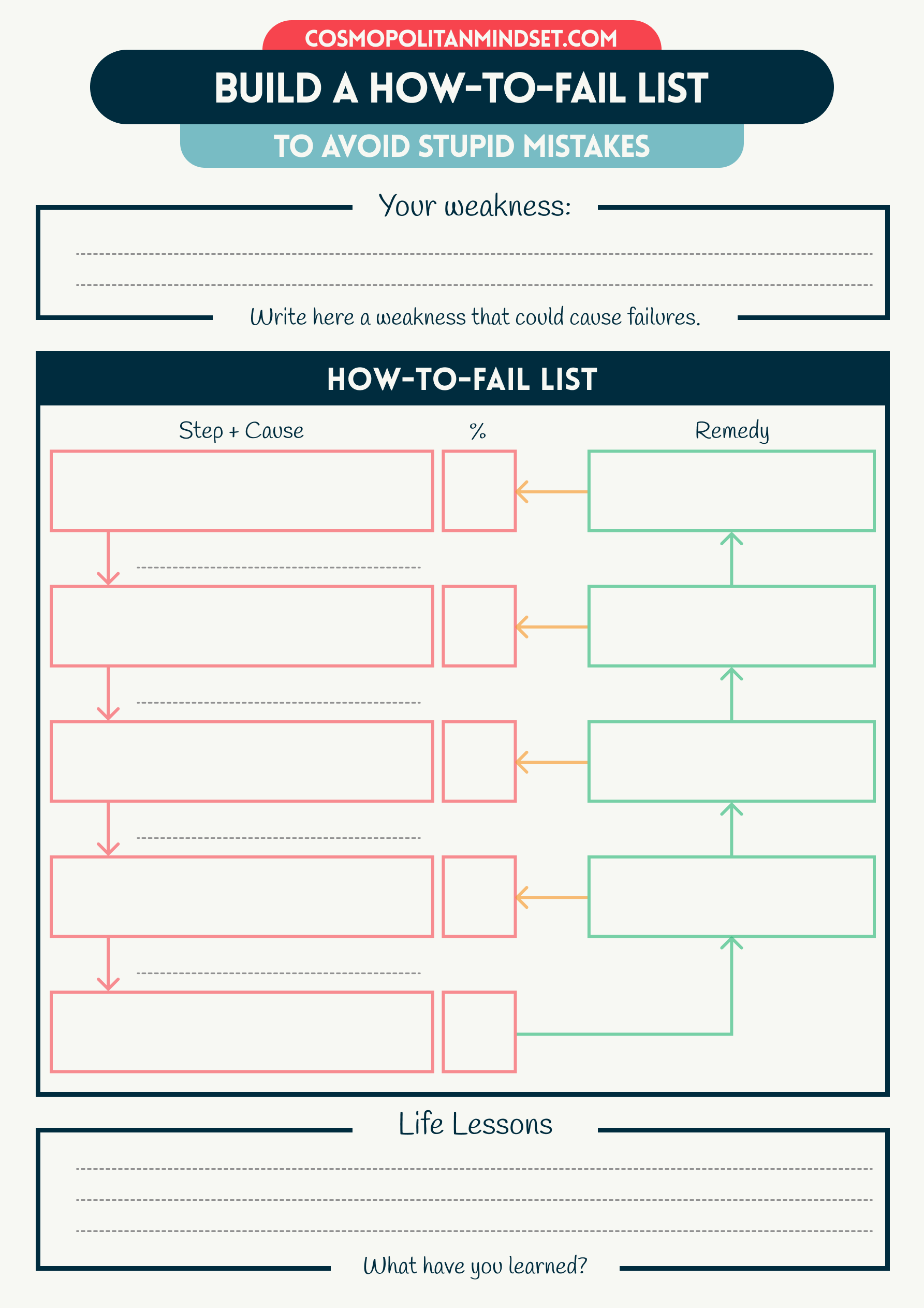 COSMOPOLITANMINDSET.COM

BUILD A HOW-TO-FAIL LIST

TO AVOID STUPID MISTAKES

Your weakness:

Write here a weakness that could cause failures.

HOW-TO-FAIL LIST

Step + Cause

%

Remedy

Life Lessons

What have you learned?