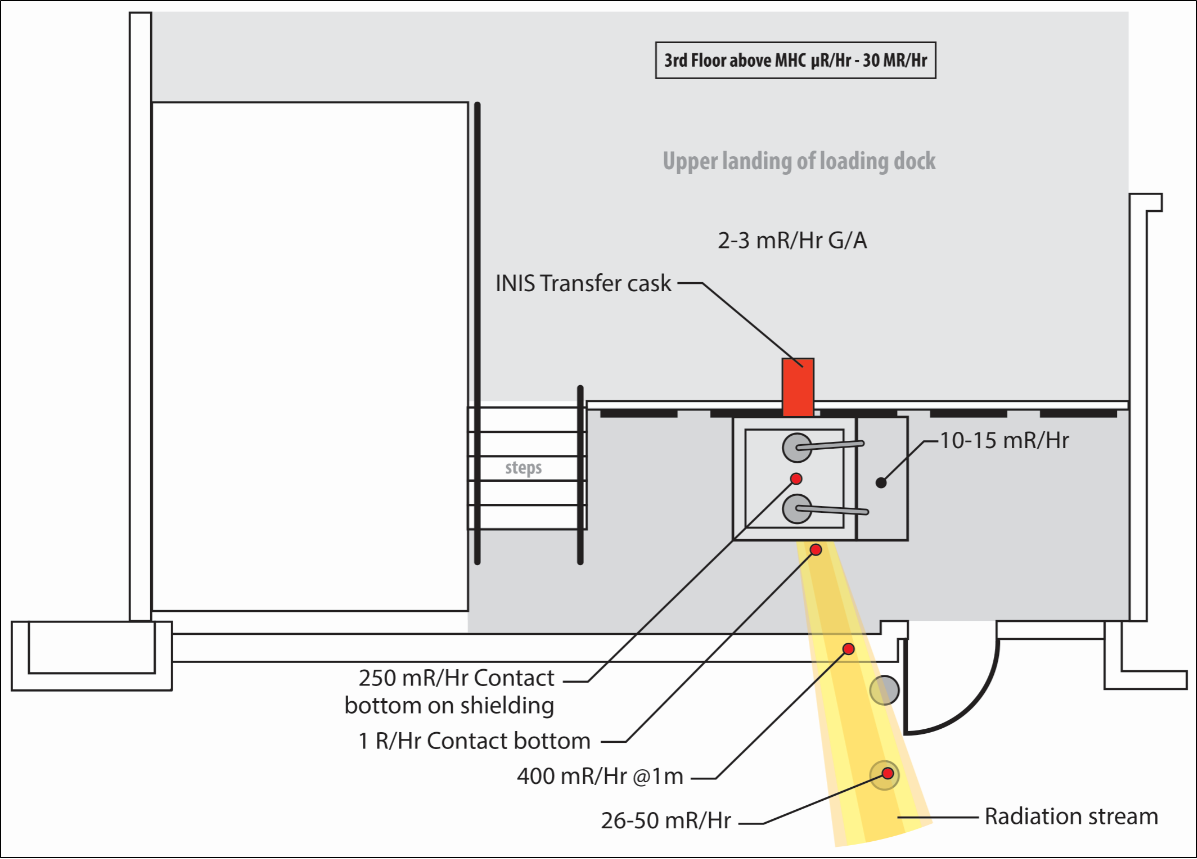 3rd Floor above MHC μR/Hr - 30 MR/Hr

Upper landing of loading dock

2-3 mR/Hr G/A

INIS Transfer cask

steps

10-15 mR/Hr

250 mR/Hr Contact bottom on shielding

1 R/Hr Contact bottom

400 mR/Hr @1m

26-50 mR/Hr

Radiation stream