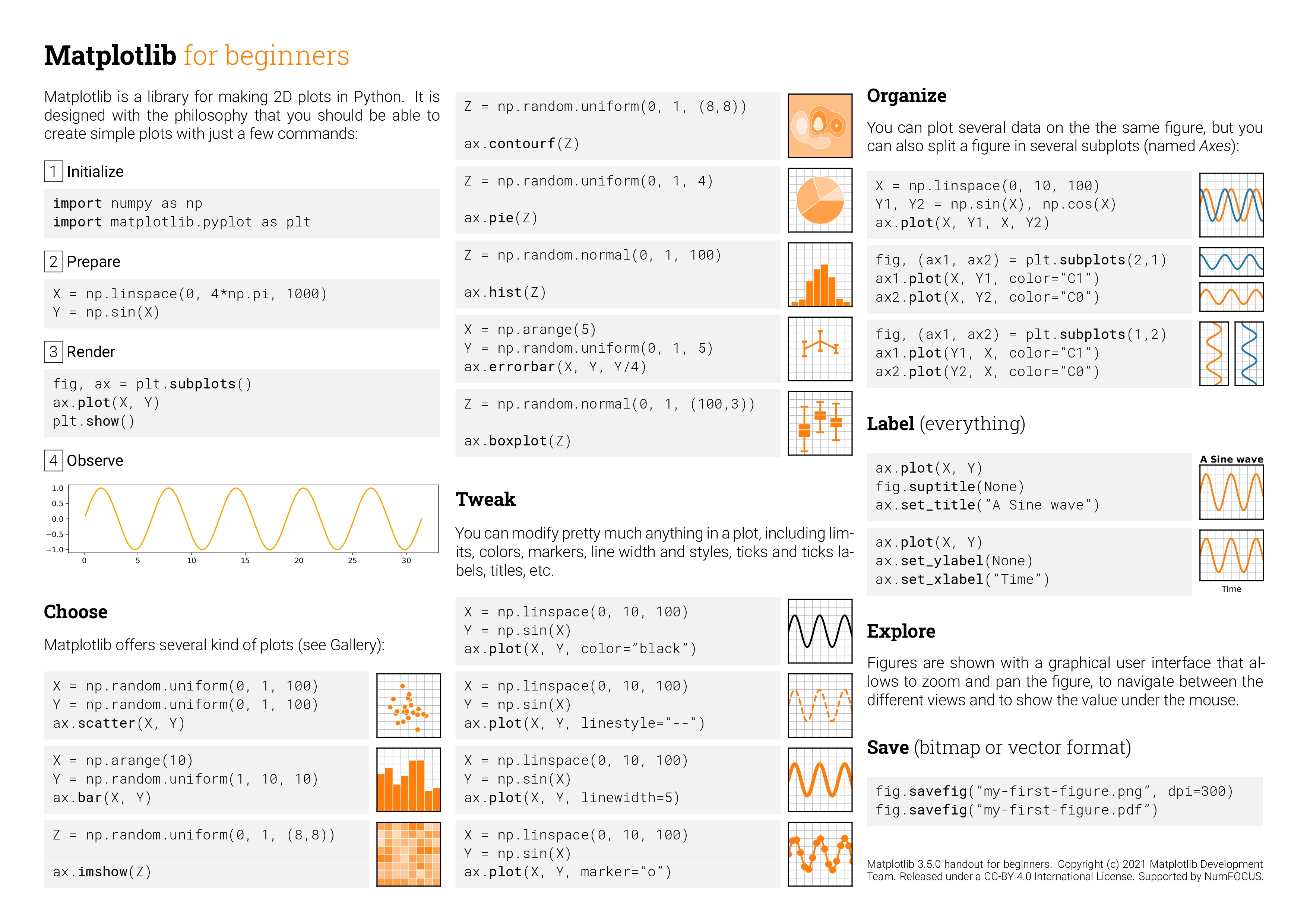 Matplotlib for beginners

Matplotlib is a library for making 2D plots in Python. It is designed with the philosophy that you should be able to create simple plots with just a few commands:

1 Initialize

import numpy as np
import matplotlib.pyplot as plt

2 Prepare

X = np.linspace(0, 4*np.pi, 1000)
Y = np.sin(X)

3 Render

fig, ax = plt.subplots()
ax.plot(X, Y)
plt.show()

4 Observe

1.0
0.5
0.0
−0.5
−1.0
0 5 10 15 20 25 30

Choose

Matplotlib offers several kind of plots (see Gallery):

X = np.random.uniform(0, 1, 100)
Y = np.random.uniform(0, 1, 100)
ax.scatter(X, Y)

X = np.arange(10)
Y = np.random.uniform(1, 10, 10)
ax.bar(X, Y)

Z = np.random.uniform(0, 1, (8,8))

ax.imshow(Z)

Z = np.random.uniform(0, 1, (8,8))

ax.contourf(Z)

Z = np.random.uniform(0, 1, 4)

ax.pie(Z)

Z = np.random.normal(0, 1, 100)

ax.hist(Z)

X = np.arange(5)
Y = np.random.uniform(0, 1, 5)
ax.errorbar(X, Y, Y/4)

Z = np.random.normal(0, 1, (100,3))

ax.boxplot(Z)

Tweak

You can modify pretty much anything in a plot, including limits, colors, markers, line width and styles, ticks and ticks labels, titles, etc.

X = np.linspace(0, 10, 100)
Y = np.sin(X)
ax.plot(X, Y, color="black")

X = np.linspace(0, 10, 100)
Y = np.sin(X)
ax.plot(X, Y, linestyle="--")

X = np.linspace(0, 10, 100)
Y = np.sin(X)
ax.plot(X, Y, linewidth=5)

X = np.linspace(0, 10, 100)
Y = np.sin(X)
ax.plot(X, Y, marker="o")

Organize

You can plot several data on the the same figure, but you can also split a figure in several subplots (named Axes):

X = np.linspace(0, 10, 100)
Y1, Y2 = np.sin(X), np.cos(X)
ax.plot(X, Y1, X, Y2)

fig, (ax1, ax2) = plt.subplots(2,1)
ax1.plot(X, Y1, color="C1")
ax2.plot(X, Y2, color="C0")

fig, (ax1, ax2) = plt.subplots(1,2)
ax1.plot(Y1, X, color="C1")
ax2.plot(Y2, X, color="C0")

Label (everything)

ax.plot(X, Y)
fig.suptitle(None)
ax.set_title("A Sine wave")

A Sine wave

ax.plot(X, Y)
ax.set_ylabel(None)
ax.set_xlabel("Time")

Time

Explore

Figures are shown with a graphical user interface that allows to zoom and pan the figure, to navigate between the different views and to show the value under the mouse.

Save (bitmap or vector format)

fig.savefig("my-first-figure.png", dpi=300)
fig.savefig("my-first-figure.pdf")

Matplotlib 3.5.0 handout for beginners. Copyright (c) 2021 Matplotlib Development Team. Released under a CC-BY 4.0 International License. Supported by NumFOCUS.