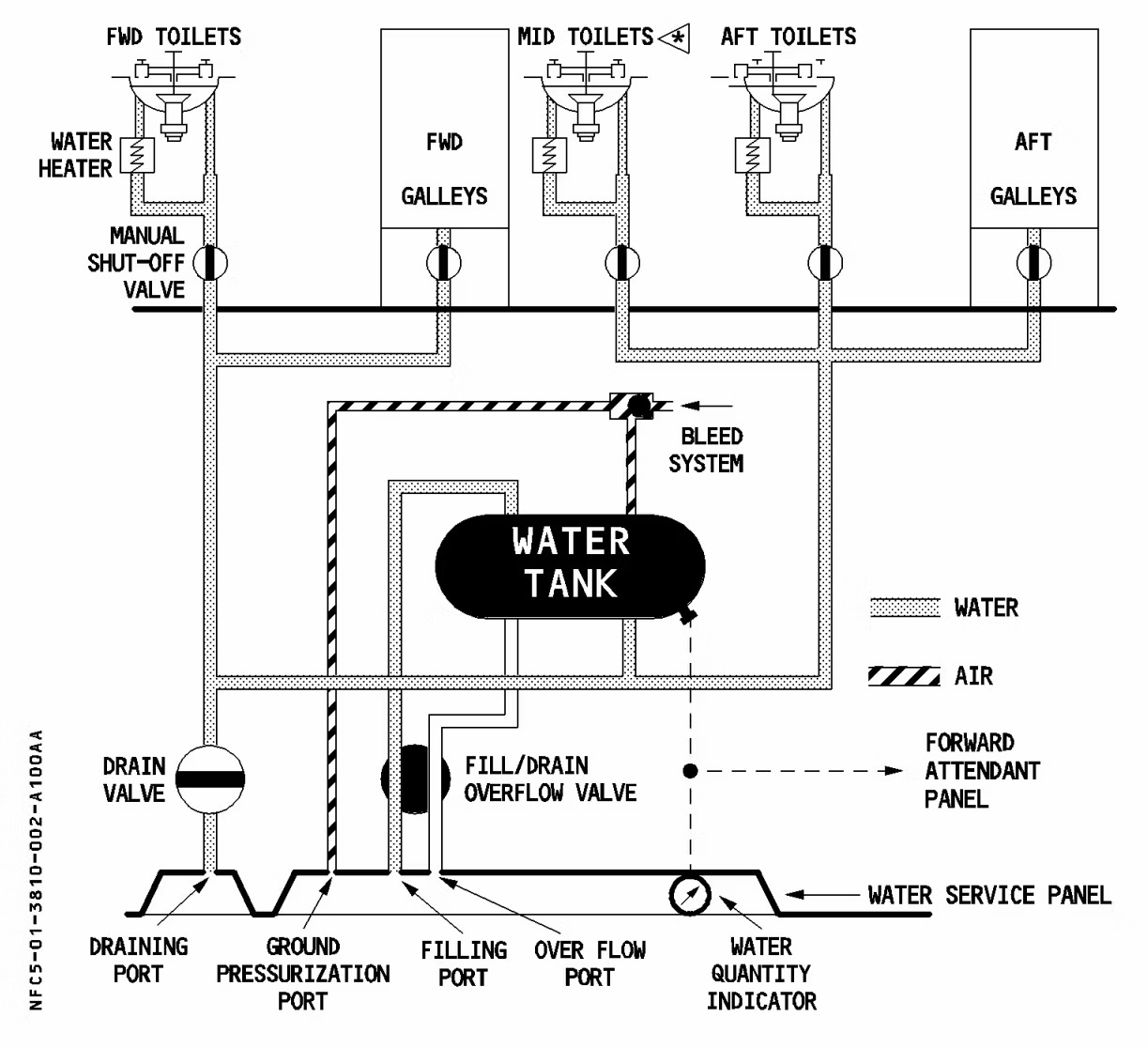 FWD TOILETS

MID TOILETS *

AFT TOILETS

WATER HEATER

FWD GALLEYS

AFT GALLEYS

MANUAL SHUT-OFF VALVE

BLEED SYSTEM

WATER TANK

WATER

AIR

DRAIN VALVE

FILL/DRAIN OVERFLOW VALVE

FORWARD ATTENDANT PANEL

WATER SERVICE PANEL

DRAINING PORT

GROUND PRESSURIZATION PORT

FILLING PORT

OVER FLOW PORT

WATER QUANTITY INDICATOR

NFC5-01-3810-002-A100AA