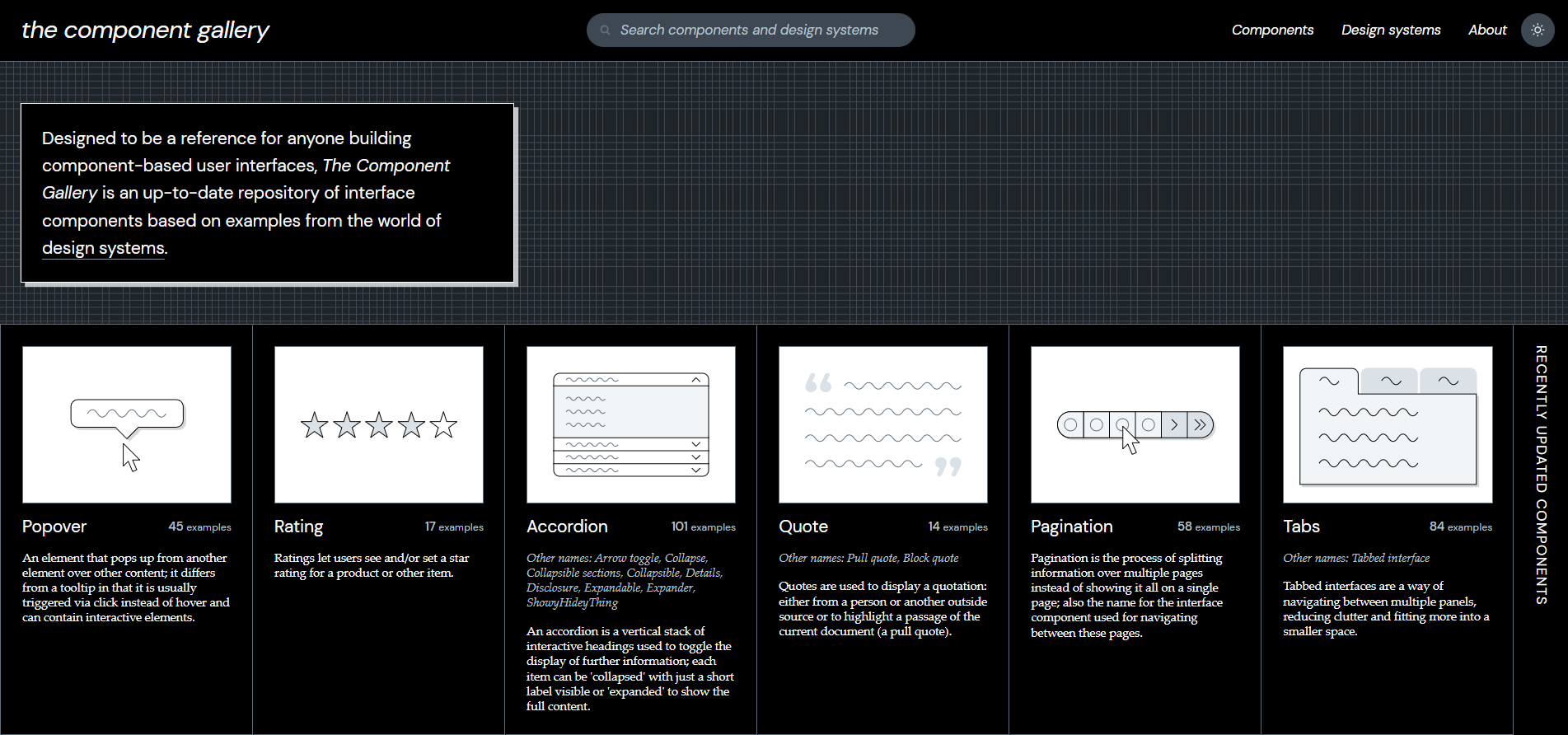 the component gallery

Search components and design systems

Components Design systems About

Designed to be a reference for anyone building component-based user interfaces, The Component Gallery is an up-to-date repository of interface components based on examples from the world of design systems.

Popover 45 examples

An element that pops up from another element over other content; it differs from a tooltip in that it is usually triggered via click instead of hover and can contain interactive elements.

Rating 17 examples

Ratings let users see and/or set a star rating for a product or other item.

Accordion 101 examples

Other names: Arrow toggle, Collapse, Collapsible sections, Collapsible, Details, Disclosure, Expandable, Expander, ShowyHideyThing

An accordion is a vertical stack of interactive headings used to toggle the display of further information; each item can be 'collapsed' with just a short label visible or 'expanded' to show the full content.

Quote 14 examples

Other names: Pull quote, Block quote

Quotes are used to display a quotation: either from a person or another outside source or to highlight a passage of the current document (a pull quote).

Pagination 58 examples

Pagination is the process of splitting information over multiple pages instead of showing it all on a single page; also the name for the interface component used for navigating between these pages.

Tabs 84 examples

Other names: Tabbed interface

Tabbed interfaces are a way of navigating between multiple panels, reducing clutter and fitting more into a smaller space.

RECENTLY UPDATED COMPONENTS