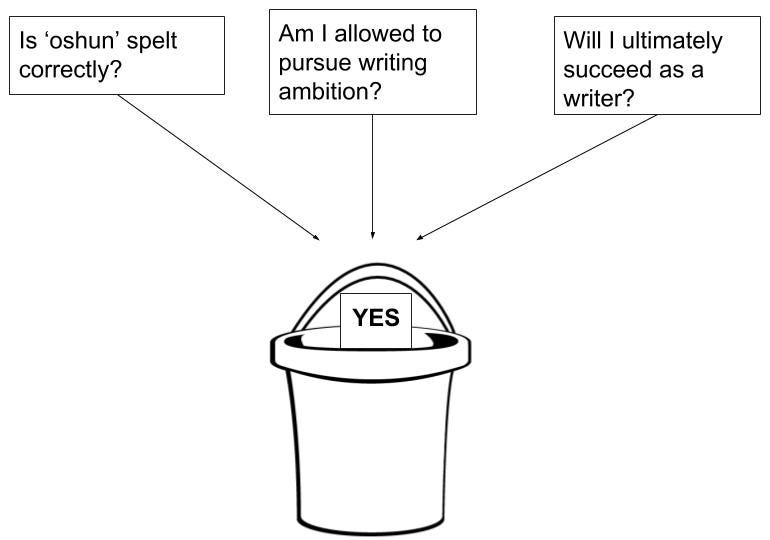 Is ‘oshun’ spelt correctly?

Am I allowed to pursue writing ambition?

Will I ultimately succeed as a writer?

YES