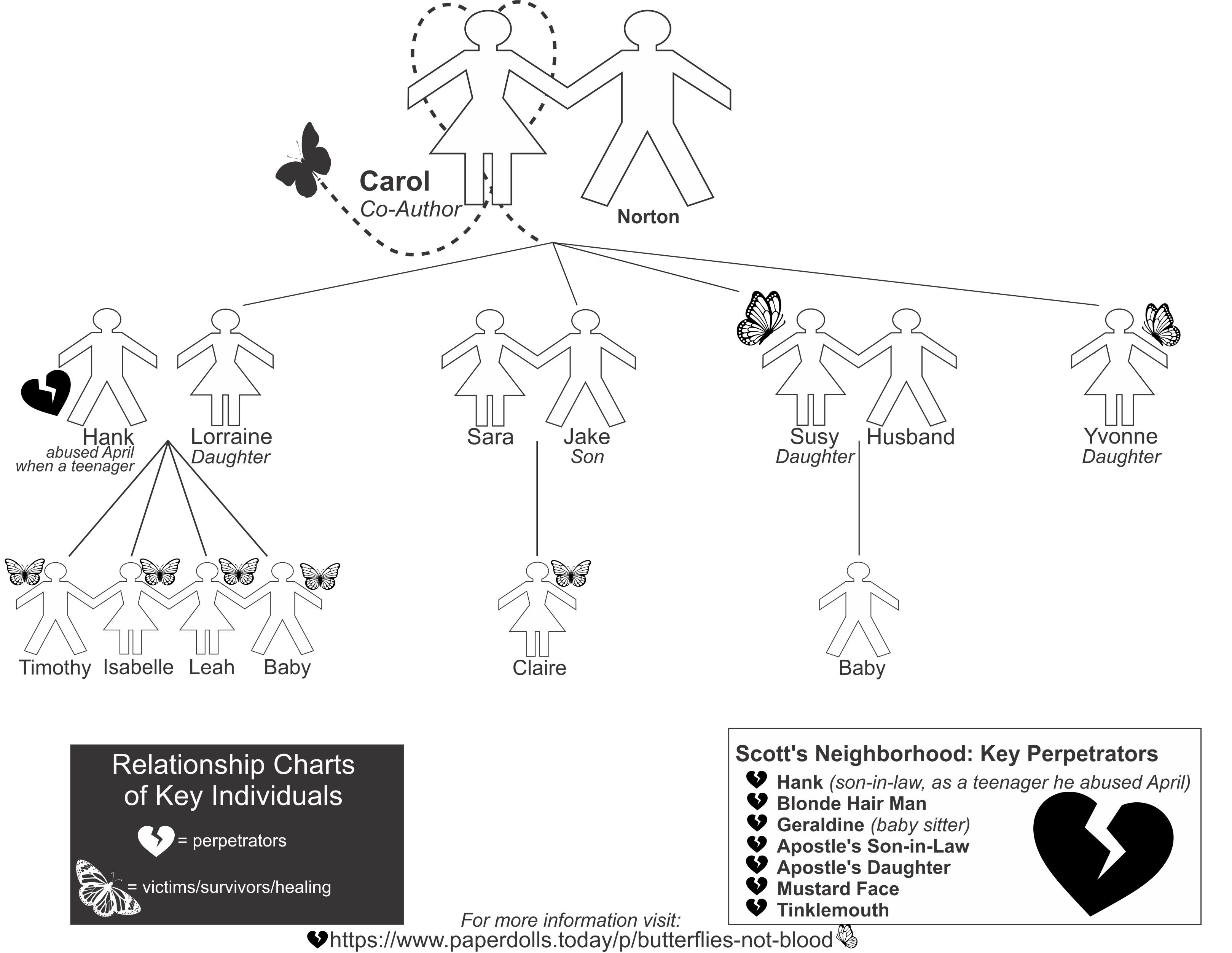 Carol
Co-Author

Norton

Hank
abused April when a teenager

Lorraine
Daughter

Sara

Jake
Son

Susy
Daughter

Husband

Yvonne
Daughter

Timothy Isabelle Leah Baby

Claire

Baby

Relationship Charts of Key Individuals

= perpetrators

= victims/survivors/healing

Scott's Neighborhood: Key Perpetrators
Hank (son-in-law, as a teenager he abused April)
Blonde Hair Man
Geraldine (baby sitter)
Apostle's Son-in-Law
Apostle's Daughter
Mustard Face
Tinklemouth

For more information visit:
https://www.paperdolls.today/p/butterflies-not-blood