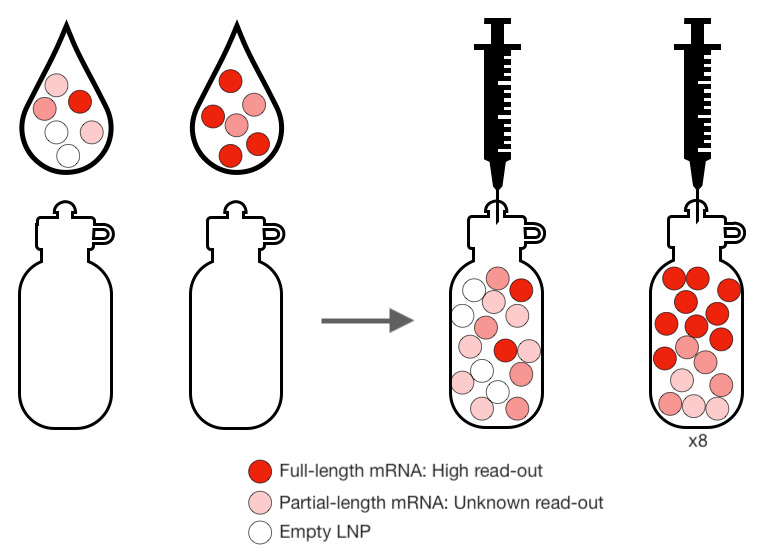 x8

Full-length mRNA: High read-out
Partial-length mRNA: Unknown read-out
Empty LNP