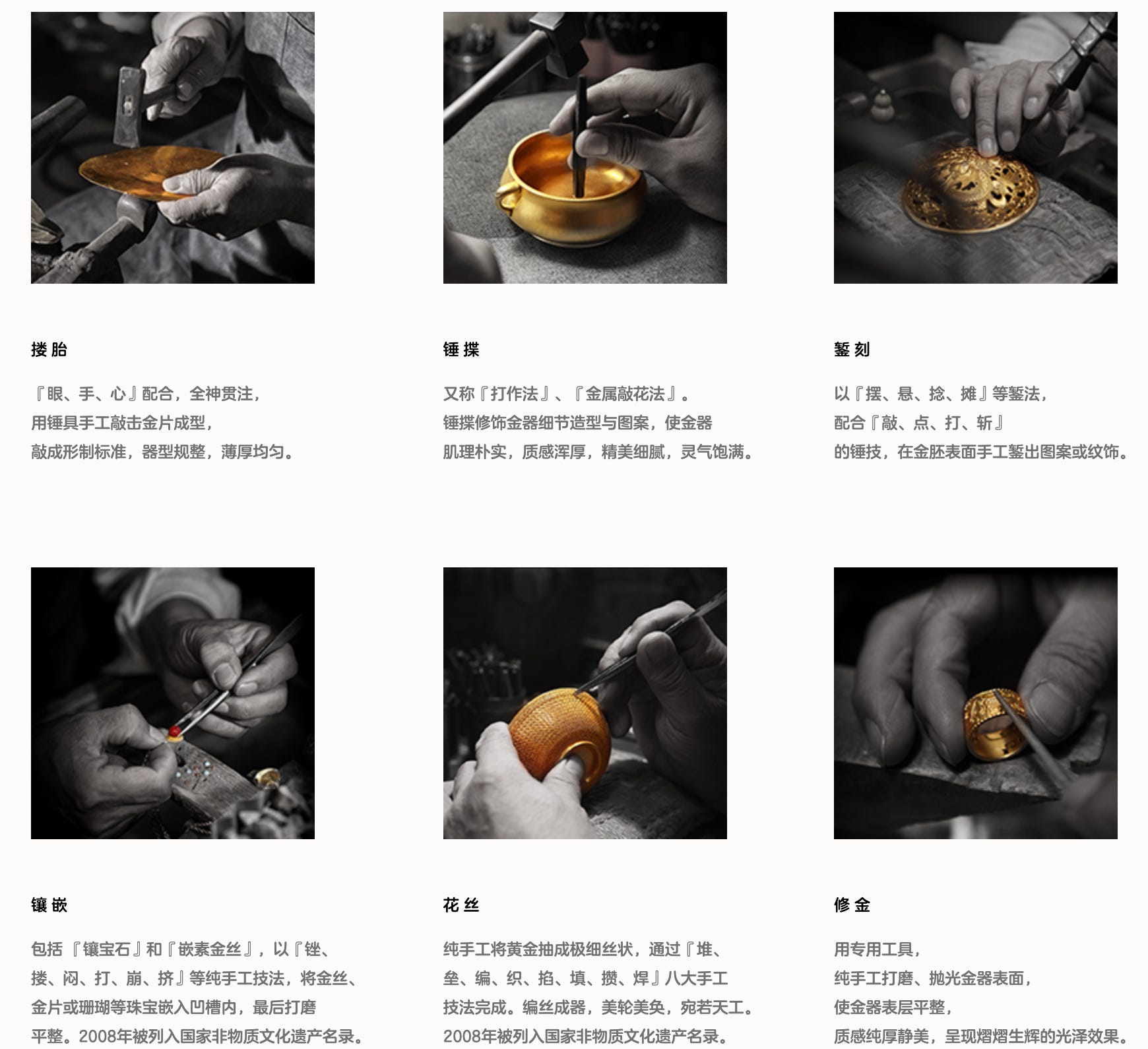 搂胎

『眼、手、心』配合，全神贯注，
用锤具手工敲击金片成型，
敲成形制标准，器型规整，薄厚均匀。

锤揲

又称『打作法』、『金属敲花法』。
锤揲修饰金器细节造型与图案，使金器
肌理朴实，质感浑厚，精美细腻，灵气饱满。

錾刻

以『摆、悬、捻、摊』等錾法，
配合『敲、点、打、斩』
的锤技，在金胚表面手工錾出图案或纹饰。

镶嵌

包括『镶宝石』和『嵌素金丝』，以『锉、
搂、闷、打、崩、挤』等纯手工技法，将金丝、
金片或珊瑚等珠宝嵌入凹槽内，最后打磨
平整。2008年被列入国家非物质文化遗产名录。

花丝

纯手工将黄金抽成极细丝状，通过『堆、
垒、编、织、掐、填、攒、焊』八大手工
技法完成。编丝成器，美轮美奂，宛若天工。
2008年被列入国家非物质文化遗产名录。

修金

用专用工具，
纯手工打磨、抛光金器表面，
使金器表层平整，
质感纯厚静美，呈现熠熠生辉的光泽效果。