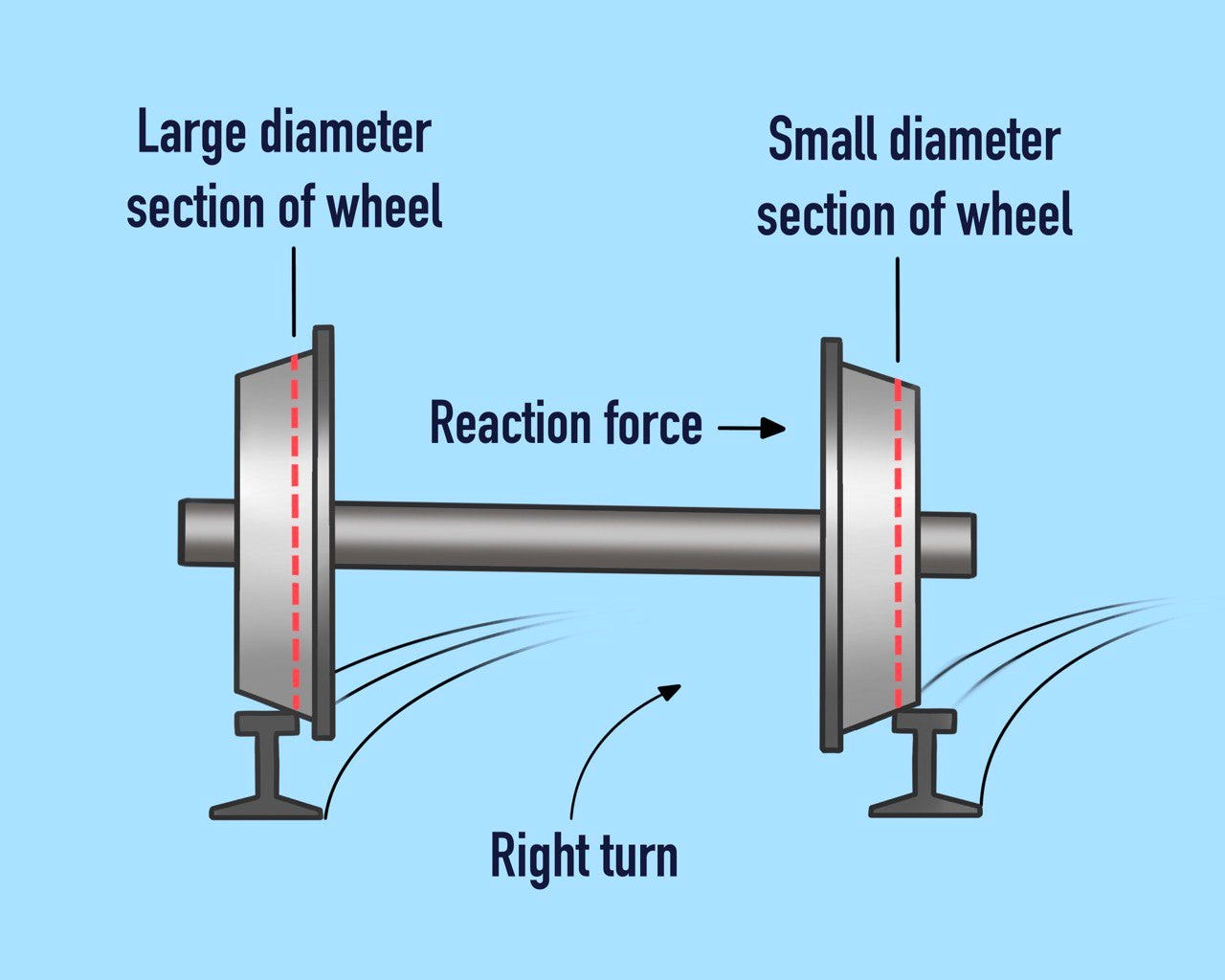 Large diameter section of wheel

Small diameter section of wheel

Reaction force

Right turn