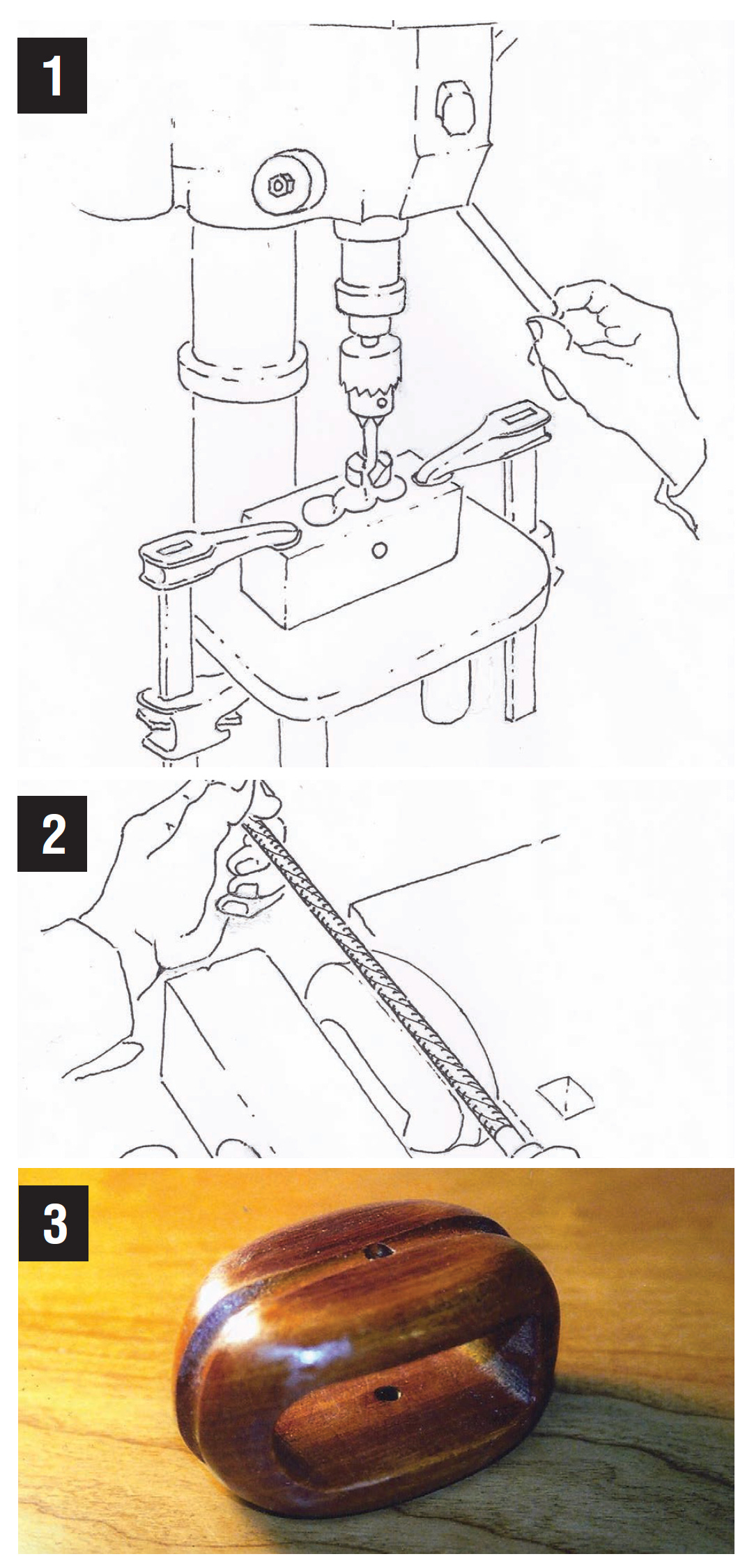 1

2

3