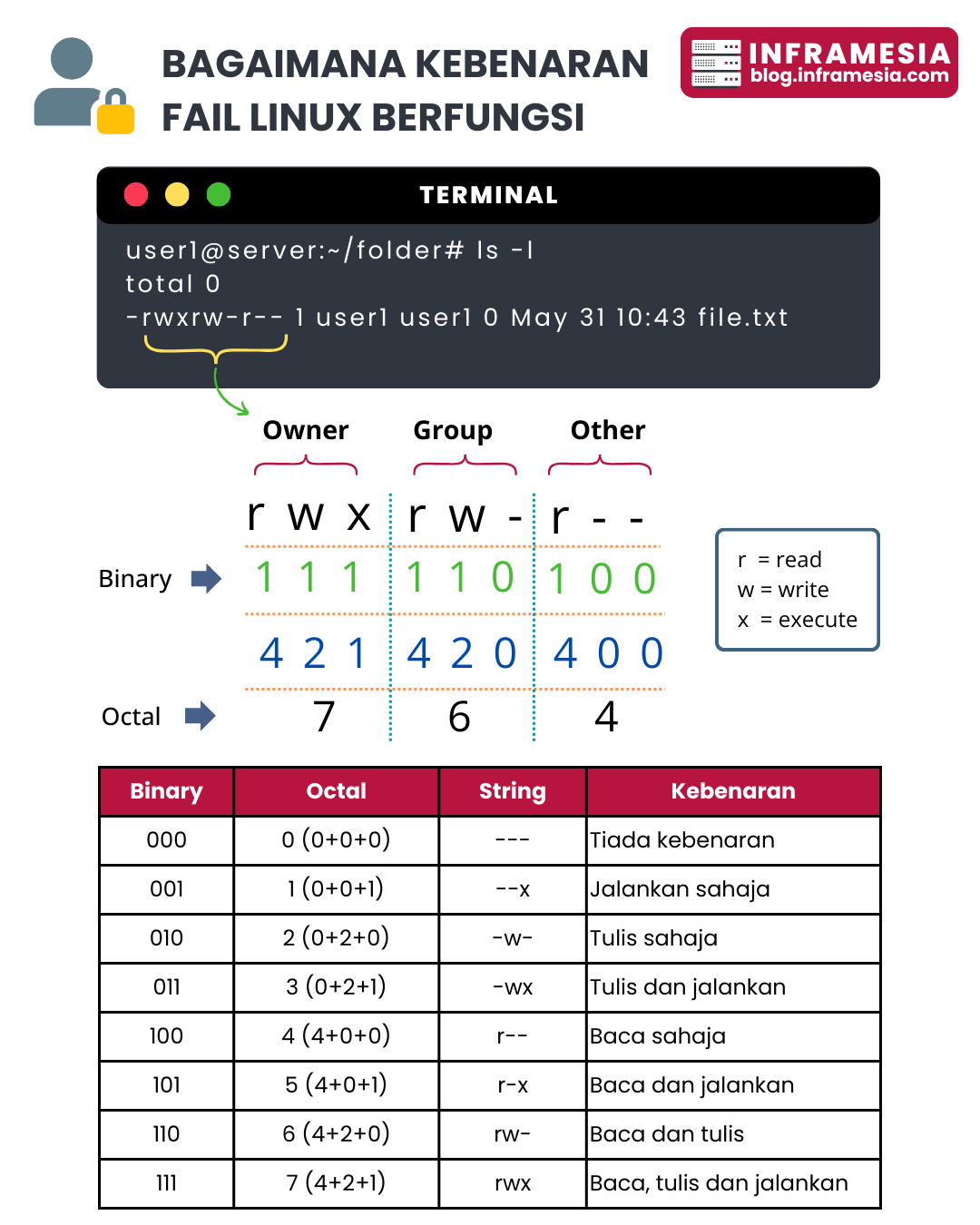 BAGAIMANA KEBENARAN FAIL LINUX BERFUNGSI

INFRAMESIA
blog.inframesia.com

TERMINAL

user1@server:~/folder# ls -l
total 0
-rwxrw-r-- 1 user1 user1 0 May 31 10:43 file.txt

Owner Group Other

r w x r w - r - -

Binary 1 1 1 1 1 0 1 0 0

4 2 1 4 2 0 4 0 0

Octal 7 6 4

r = read
w = write
x = execute

| Binary | Octal | String | Kebenaran |
|---|---|---|---|
| 000 | 0 (0+0+0) | --- | Tiada kebenaran |
| 001 | 1 (0+0+1) | --x | Jalankan sahaja |
| 010 | 2 (0+2+0) | -w- | Tulis sahaja |
| 011 | 3 (0+2+1) | -wx | Tulis dan jalankan |
| 100 | 4 (4+0+0) | r-- | Baca sahaja |
| 101 | 5 (4+0+1) | r-x | Baca dan jalankan |
| 110 | 6 (4+2+0) | rw- | Baca dan tulis |
| 111 | 7 (4+2+1) | rwx | Baca, tulis dan jalankan |