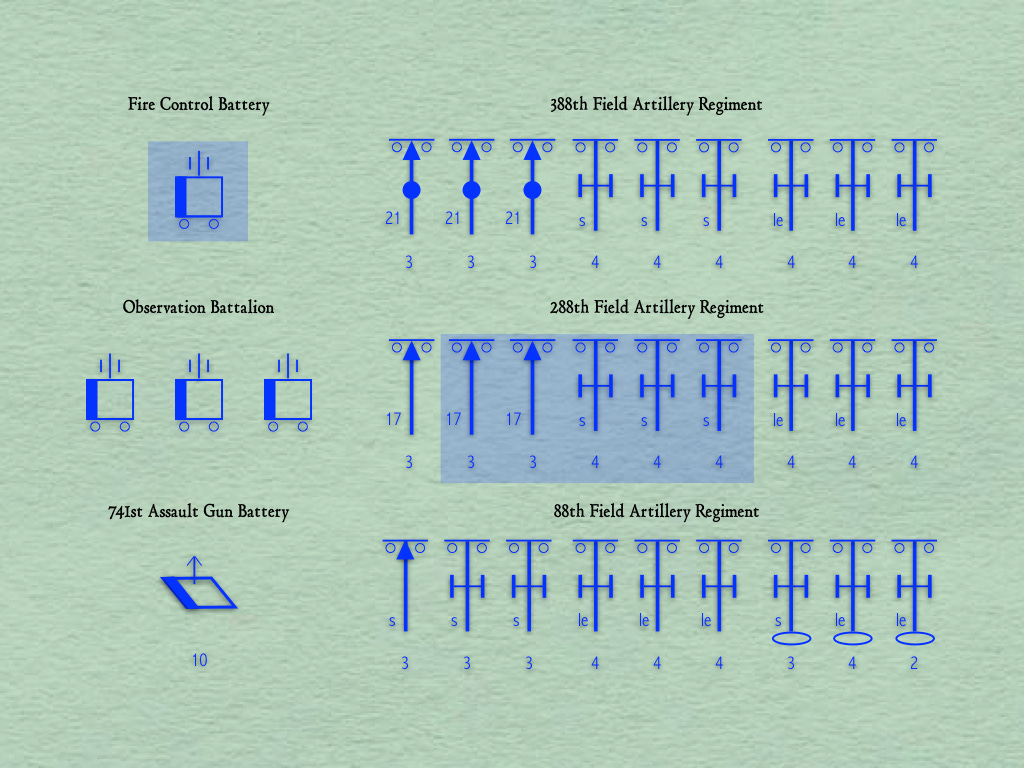 Fire Control Battery

Observation Battalion

741st Assault Gun Battery

10

388th Field Artillery Regiment

21 21 21 s s s le le le

3 3 3 4 4 4 4 4 4

288th Field Artillery Regiment

17 17 17 s s s le le le

3 3 3 4 4 4 4 4 4

88th Field Artillery Regiment

s s s le le le s le le

3 3 3 4 4 4 3 4 2