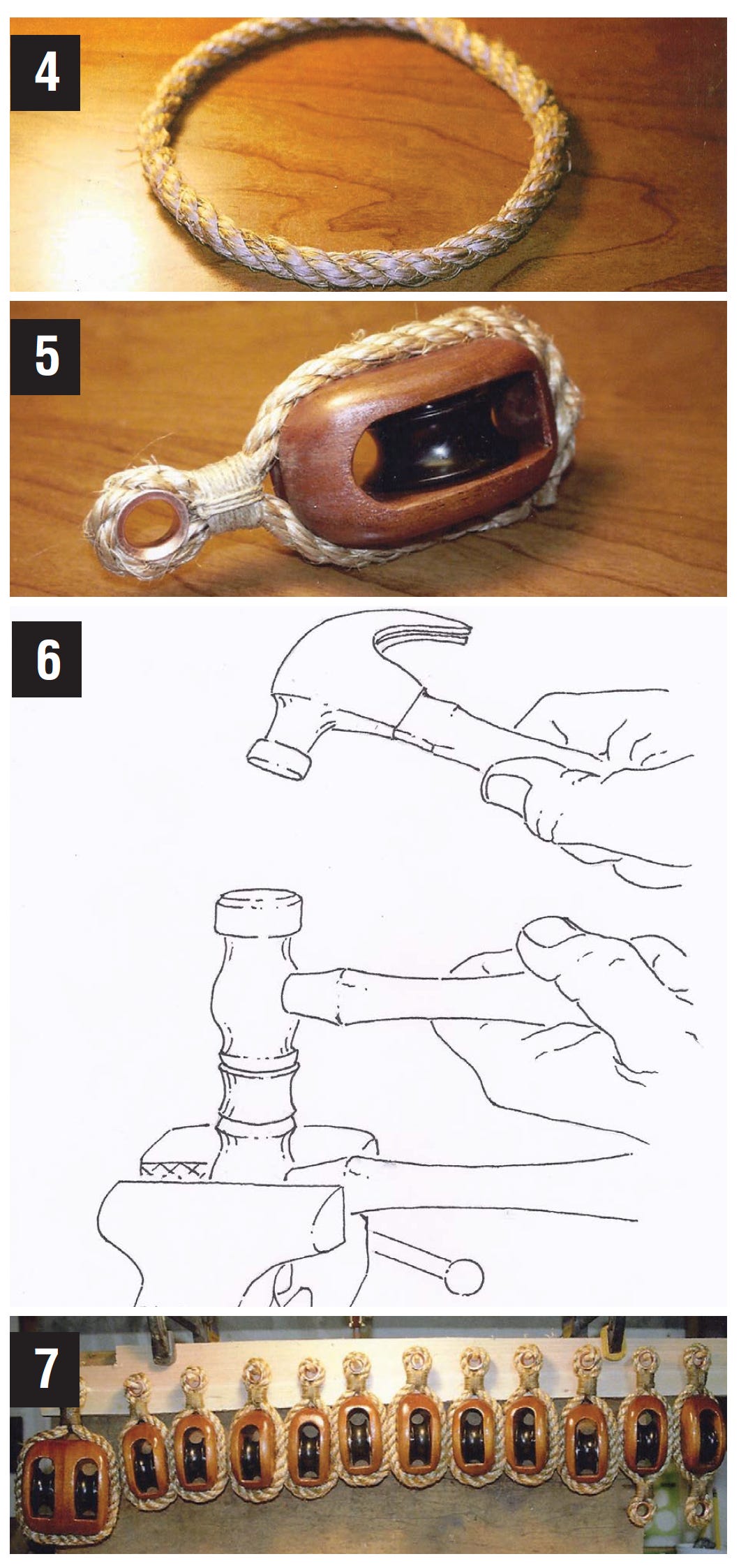 4

5

6

7