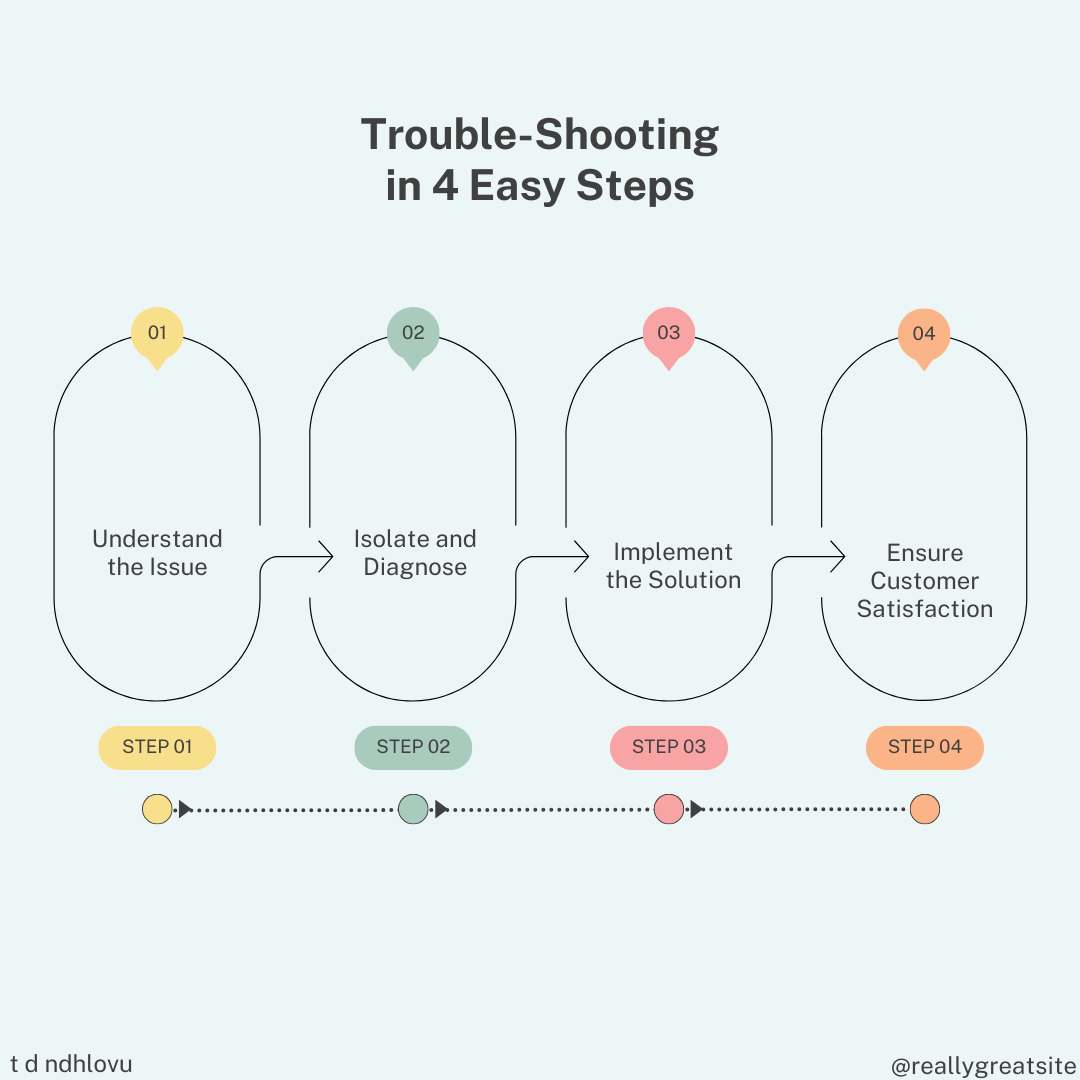 Trouble-Shooting in 4 Easy Steps

01

Understand the Issue

02

Isolate and Diagnose

03

Implement the Solution

04

Ensure Customer Satisfaction

STEP 01

STEP 02

STEP 03

STEP 04

t d ndhlovu

@reallygreatsite