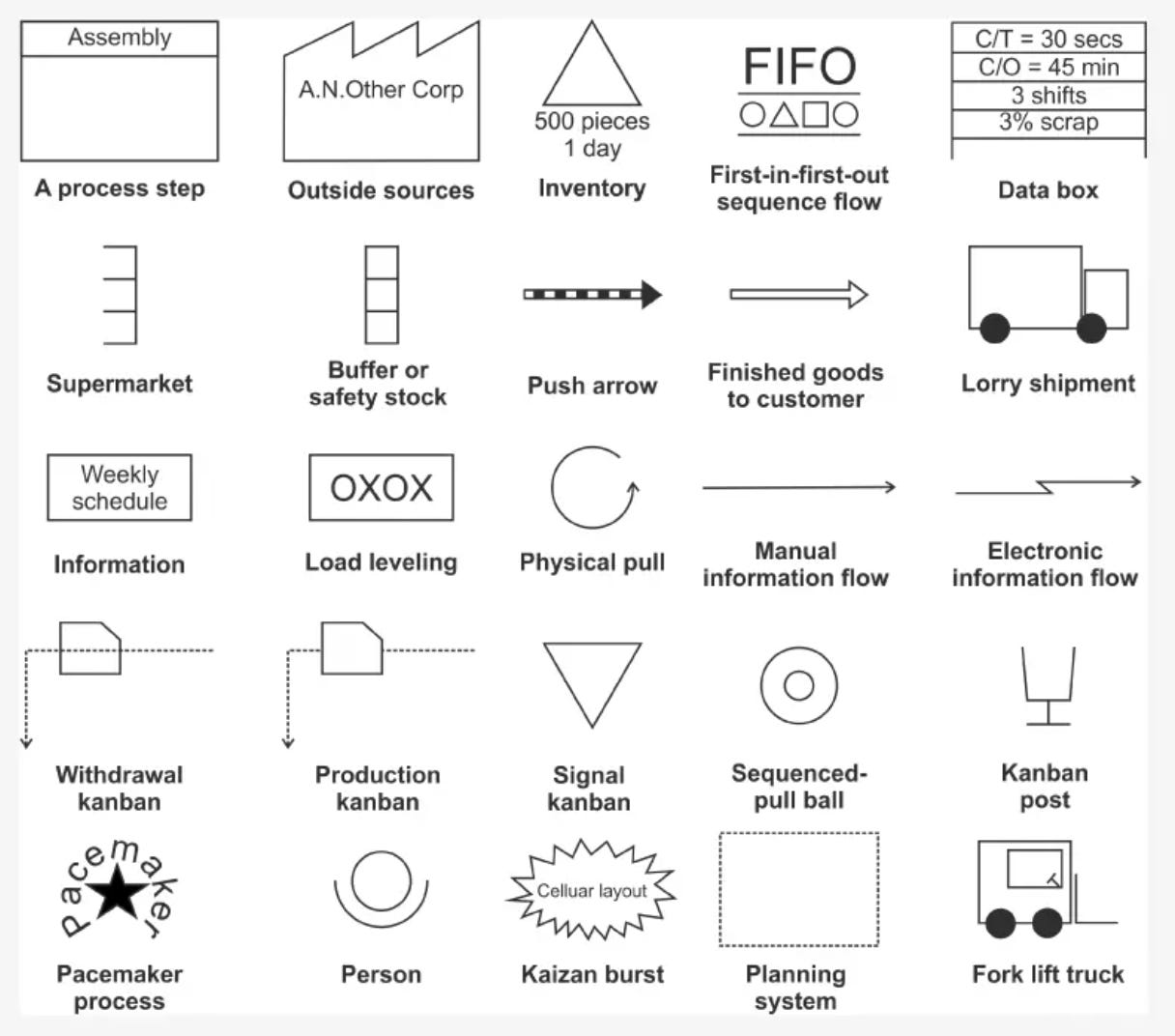 Assembly

A process step

A.N.Other Corp

Outside sources

500 pieces
1 day

Inventory

FIFO

First-in-first-out sequence flow

C/T = 30 secs
C/O = 45 min
3 shifts
3% scrap

Data box

Supermarket

Buffer or safety stock

Push arrow

Finished goods to customer

Lorry shipment

Weekly schedule

Information

OXOX

Load leveling

Physical pull

Manual information flow

Electronic information flow

Withdrawal kanban

Production kanban

Signal kanban

Sequenced-pull ball

Kanban post

Pacemaker

Pacemaker process

Person

Celluar layout

Kaizan burst

Planning system

Fork lift truck