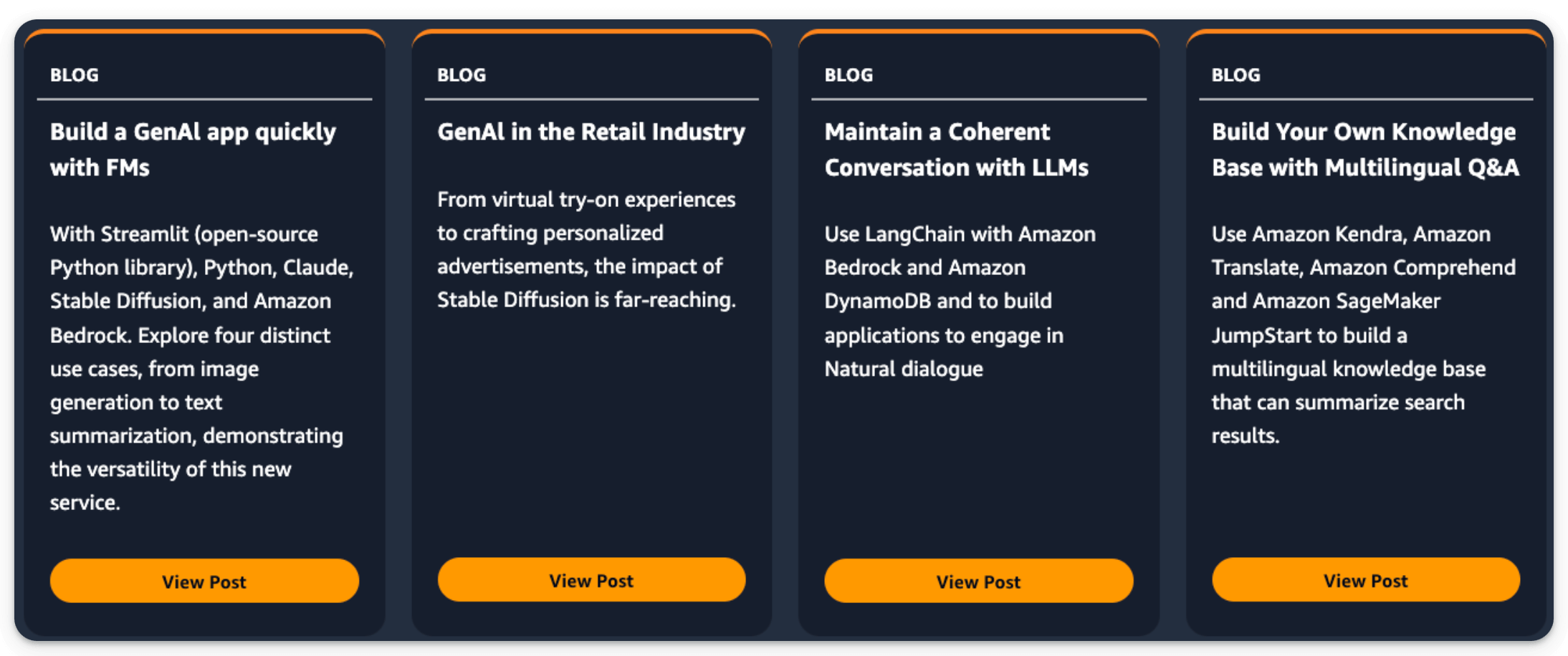 BLOG

Build a GenAI app quickly with FMs

With Streamlit (open-source Python library), Python, Claude, Stable Diffusion, and Amazon Bedrock. Explore four distinct use cases, from image generation to text summarization, demonstrating the versatility of this new service.

View Post

BLOG

GenAI in the Retail Industry

From virtual try-on experiences to crafting personalized advertisements, the impact of Stable Diffusion is far-reaching.

View Post

BLOG

Maintain a Coherent Conversation with LLMs

Use LangChain with Amazon Bedrock and Amazon DynamoDB and to build applications to engage in Natural dialogue

View Post

BLOG

Build Your Own Knowledge Base with Multilingual Q&A

Use Amazon Kendra, Amazon Translate, Amazon Comprehend and Amazon SageMaker JumpStart to build a multilingual knowledge base that can summarize search results.

View Post