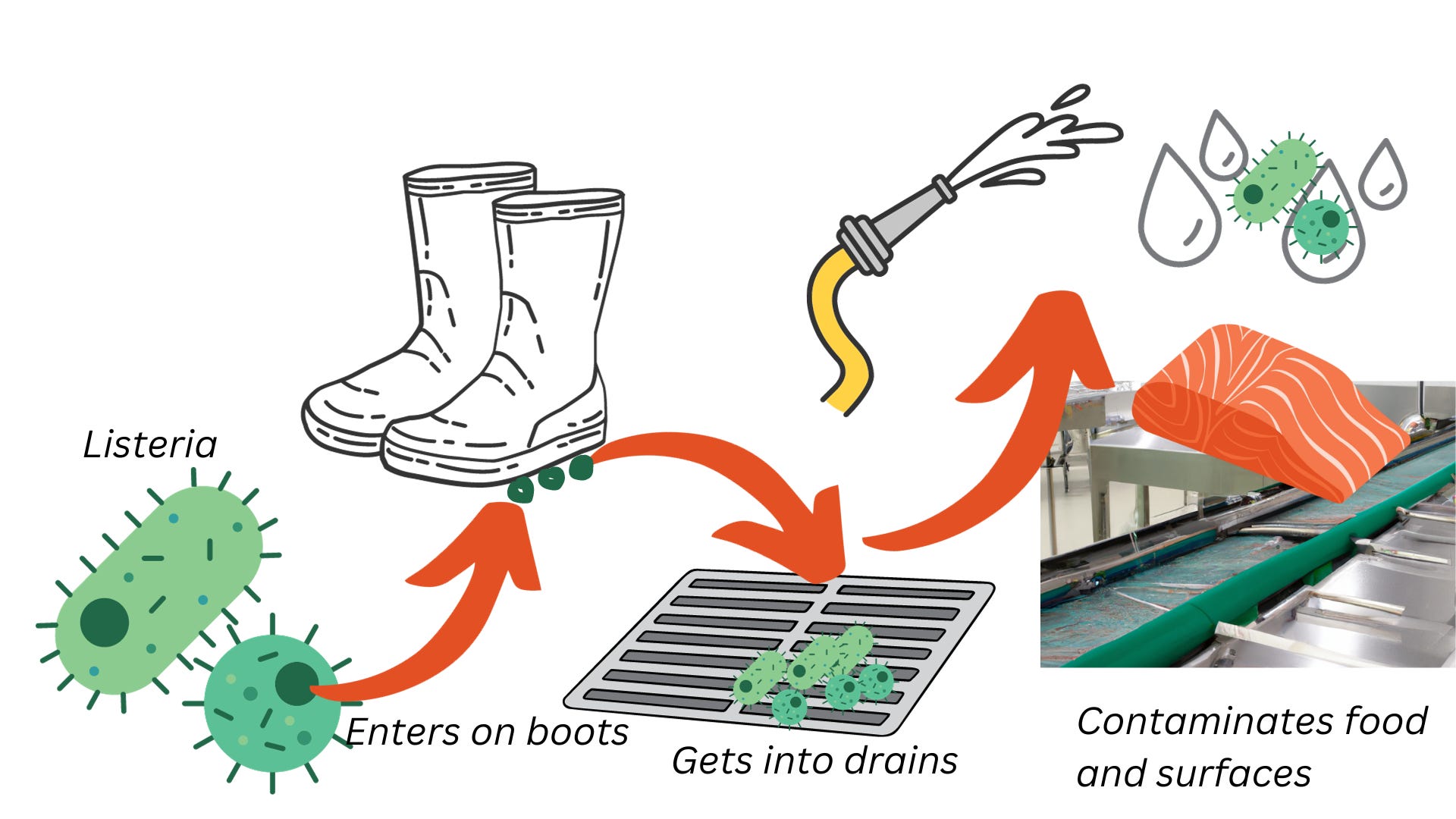 Listeria

Enters on boots

Gets into drains

Contaminates food and surfaces