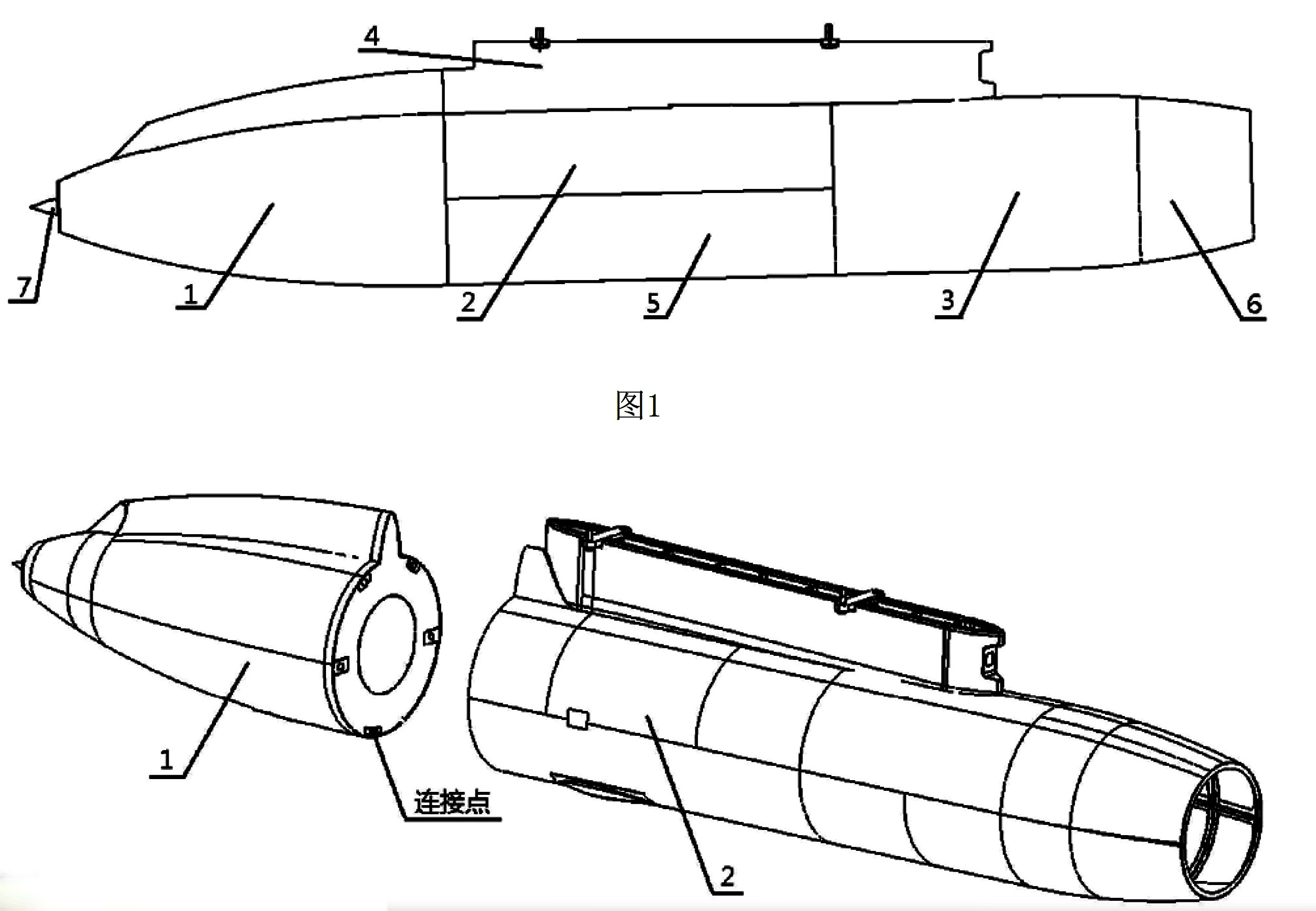 4
7
1
2
5
3
6

图1

1
连接点
2