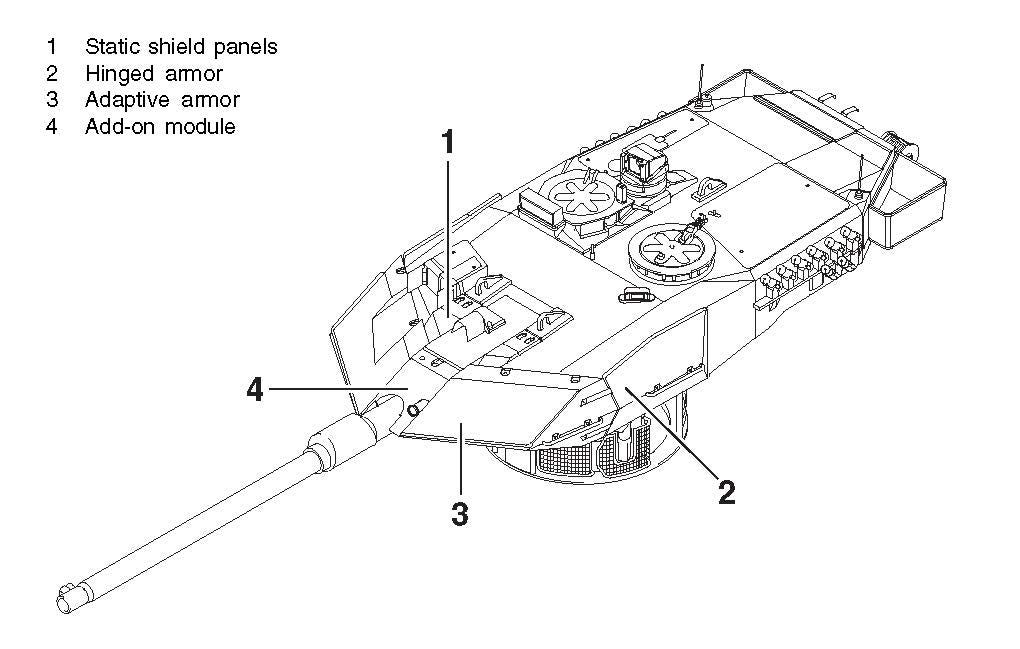 1 Static shield panels
2 Hinged armor
3 Adaptive armor
4 Add-on module

1

4

3

2