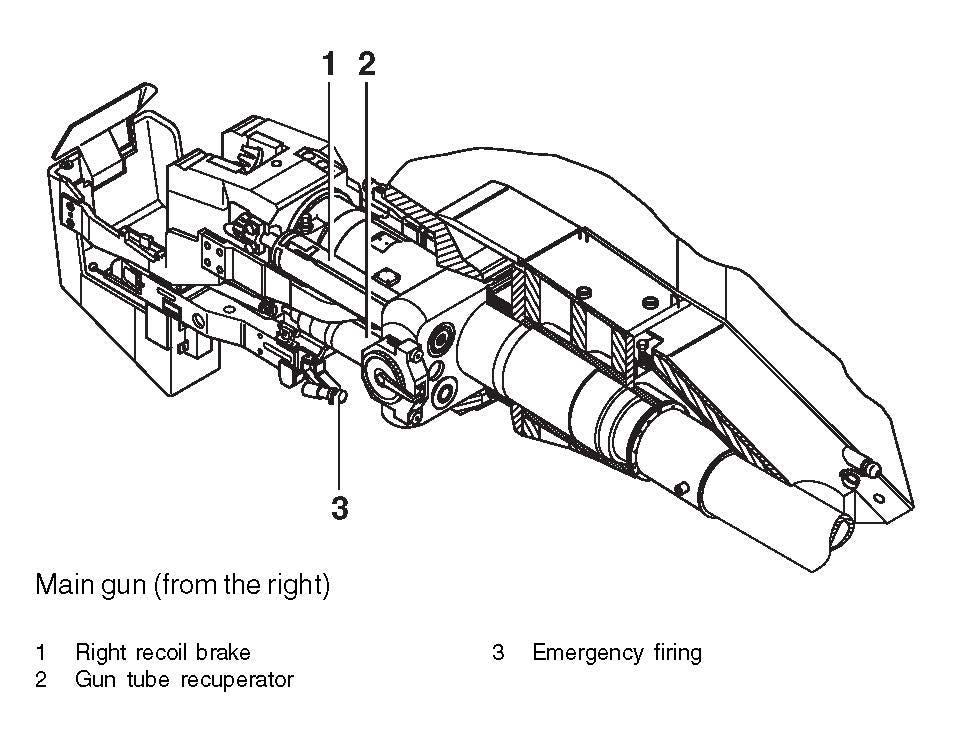 1 2

3

Main gun (from the right)

1 Right recoil brake
2 Gun tube recuperator

3 Emergency firing