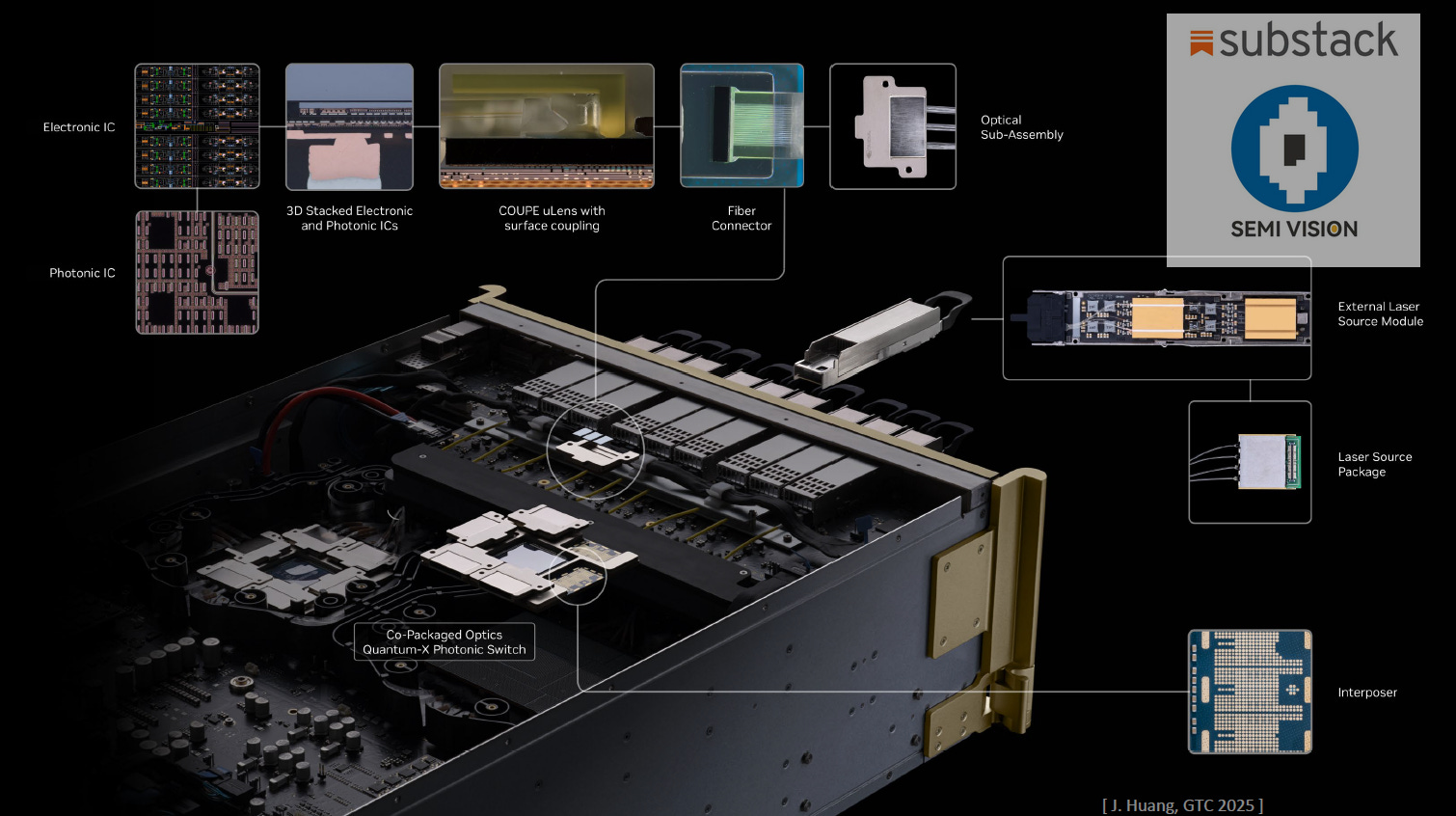 Electronic IC

Photonic IC

3D Stacked Electronic and Photonic ICs

COUPE uLens with surface coupling

Fiber Connector

Optical Sub-Assembly

substack

SEMI VISION

External Laser Source Module

Laser Source Package

Co-Packaged Optics Quantum-X Photonic Switch

Interposer

[ J. Huang, GTC 2025 ]