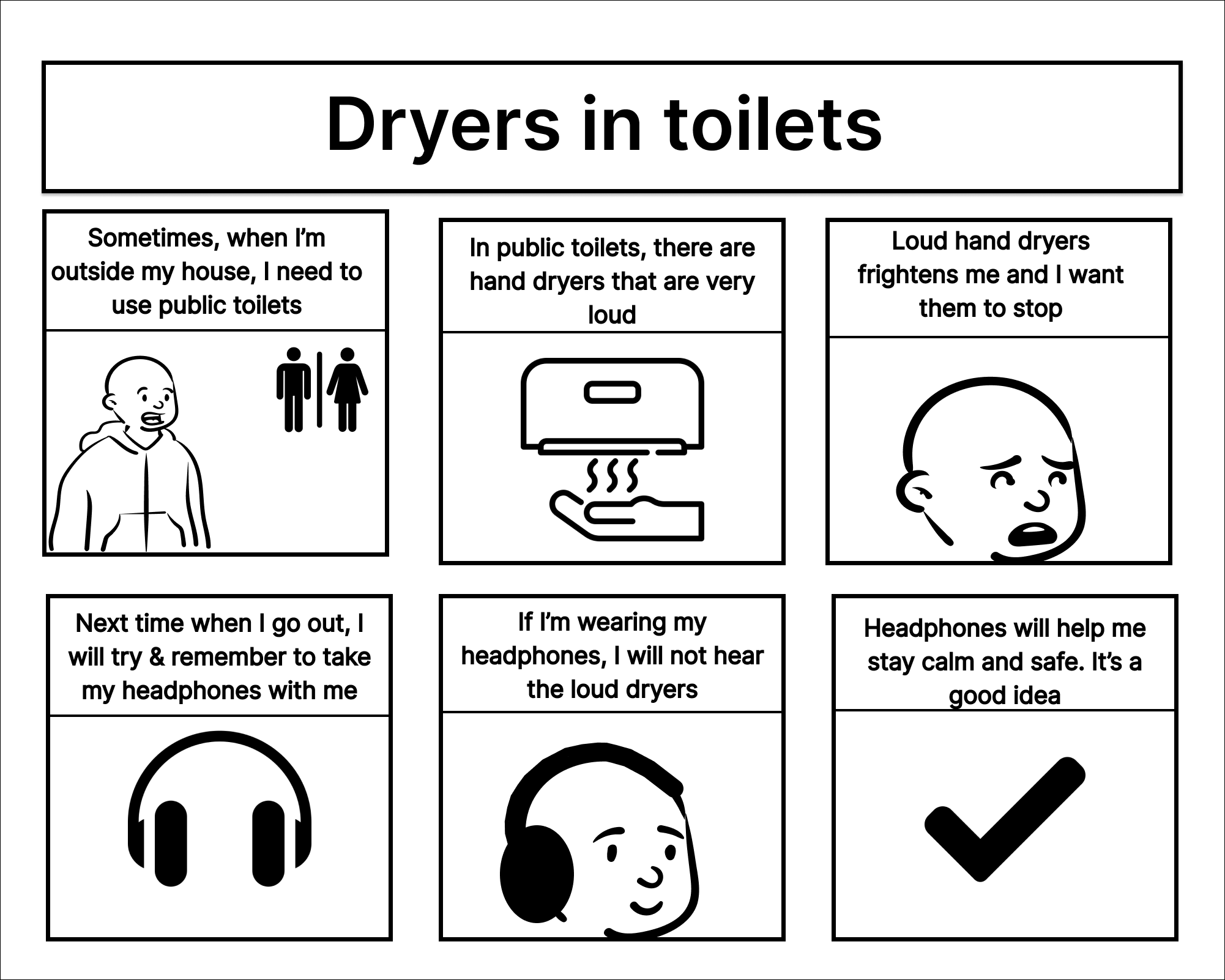 Dryers in toilets

Sometimes, when I'm outside my house, I need to use public toilets

In public toilets, there are hand dryers that are very loud

Loud hand dryers frightens me and I want them to stop

Next time when I go out, I will try & remember to take my headphones with me

If I'm wearing my headphones, I will not hear the loud dryers

Headphones will help me stay calm and safe. It's a good idea