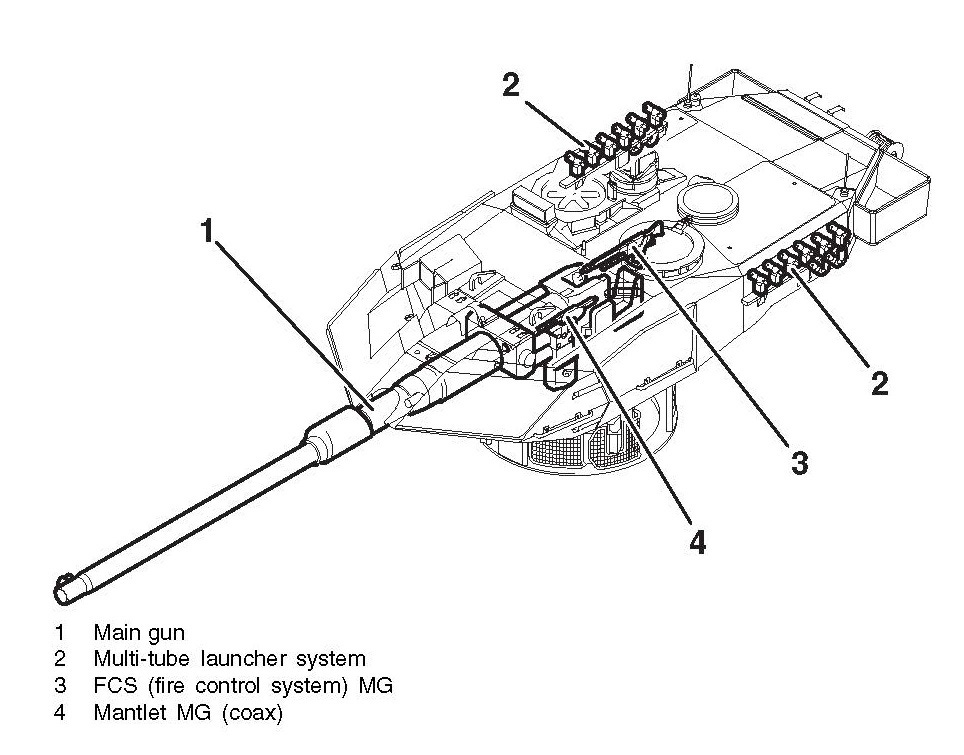 2

1

2

3

4

1 Main gun
2 Multi-tube launcher system
3 FCS (fire control system) MG
4 Mantlet MG (coax)