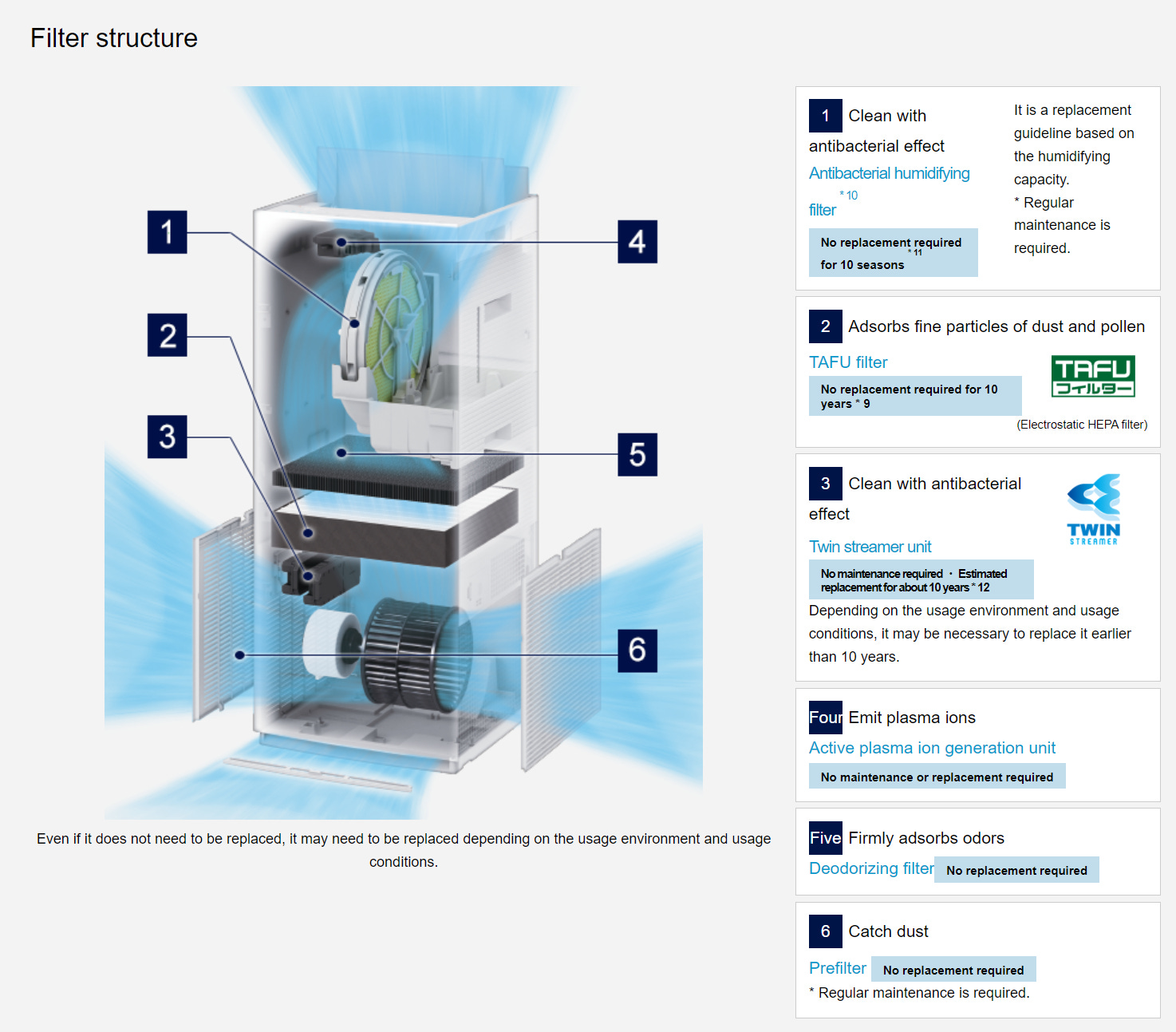 Filter structure

1
2
3
4
5
6

Even if it does not need to be replaced, it may need to be replaced depending on the usage environment and usage conditions.

1 Clean with antibacterial effect

Antibacterial humidifying filter *10

No replacement required for 10 seasons *11

It is a replacement guideline based on the humidifying capacity.
* Regular maintenance is required.

2 Adsorbs fine particles of dust and pollen

TAFU filter

No replacement required for 10 years * 9

TAFU フィルター

(Electrostatic HEPA filter)

3 Clean with antibacterial effect

Twin streamer unit

TWIN STREAMER

No maintenance required ・ Estimated replacement for about 10 years * 12

Depending on the usage environment and usage conditions, it may be necessary to replace it earlier than 10 years.

Four Emit plasma ions

Active plasma ion generation unit

No maintenance or replacement required

Five Firmly adsorbs odors

Deodorizing filter No replacement required

6 Catch dust

Prefilter No replacement required

* Regular maintenance is required.