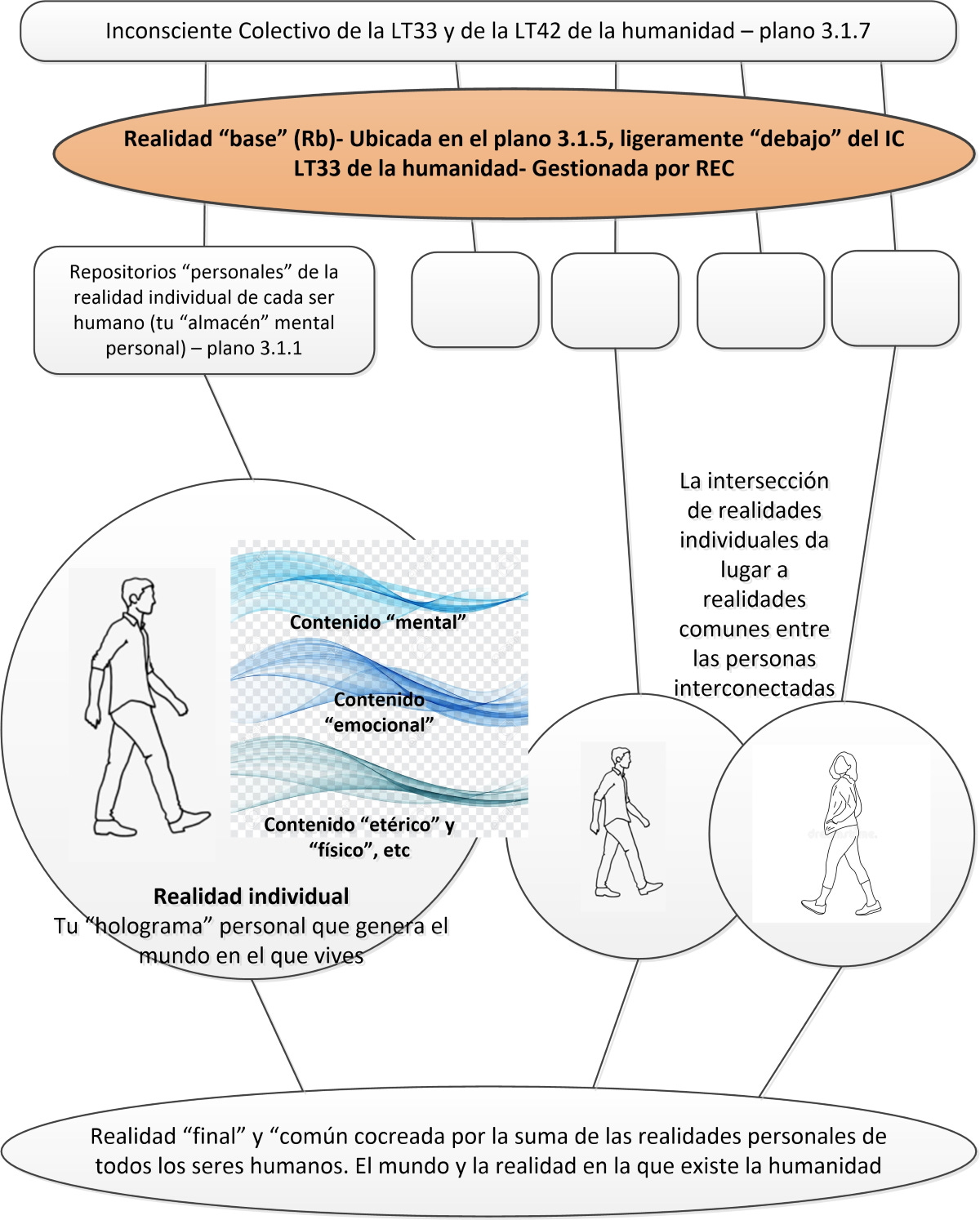 Inconsciente Colectivo de la LT33 y de la LT42 de la humanidad – plano 3.1.7

Realidad “base” (Rb)- Ubicada en el plano 3.1.5, ligeramente “debajo” del IC LT33 de la humanidad- Gestionada por REC

Repositorios “personales” de la realidad individual de cada ser humano (tu “almacén” mental personal) – plano 3.1.1

La intersección de realidades individuales da lugar a realidades comunes entre las personas interconectadas

Contenido “mental”

Contenido “emocional”

Contenido “etérico” y “físico”, etc

Realidad individual
Tu “holograma” personal que genera el mundo en el que vives

Realidad “final” y “común cocreada por la suma de las realidades personales de todos los seres humanos. El mundo y la realidad en la que existe la humanidad