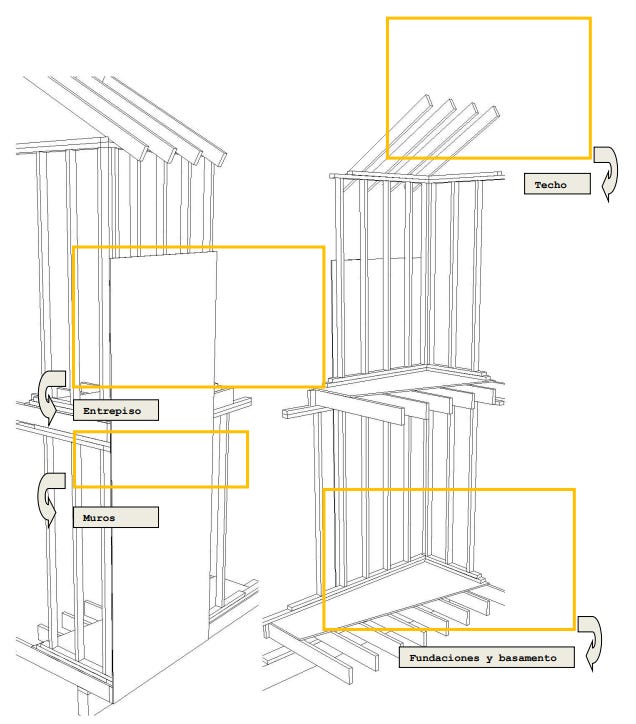 Techo

Entrepiso

Muros

Fundaciones y basamento