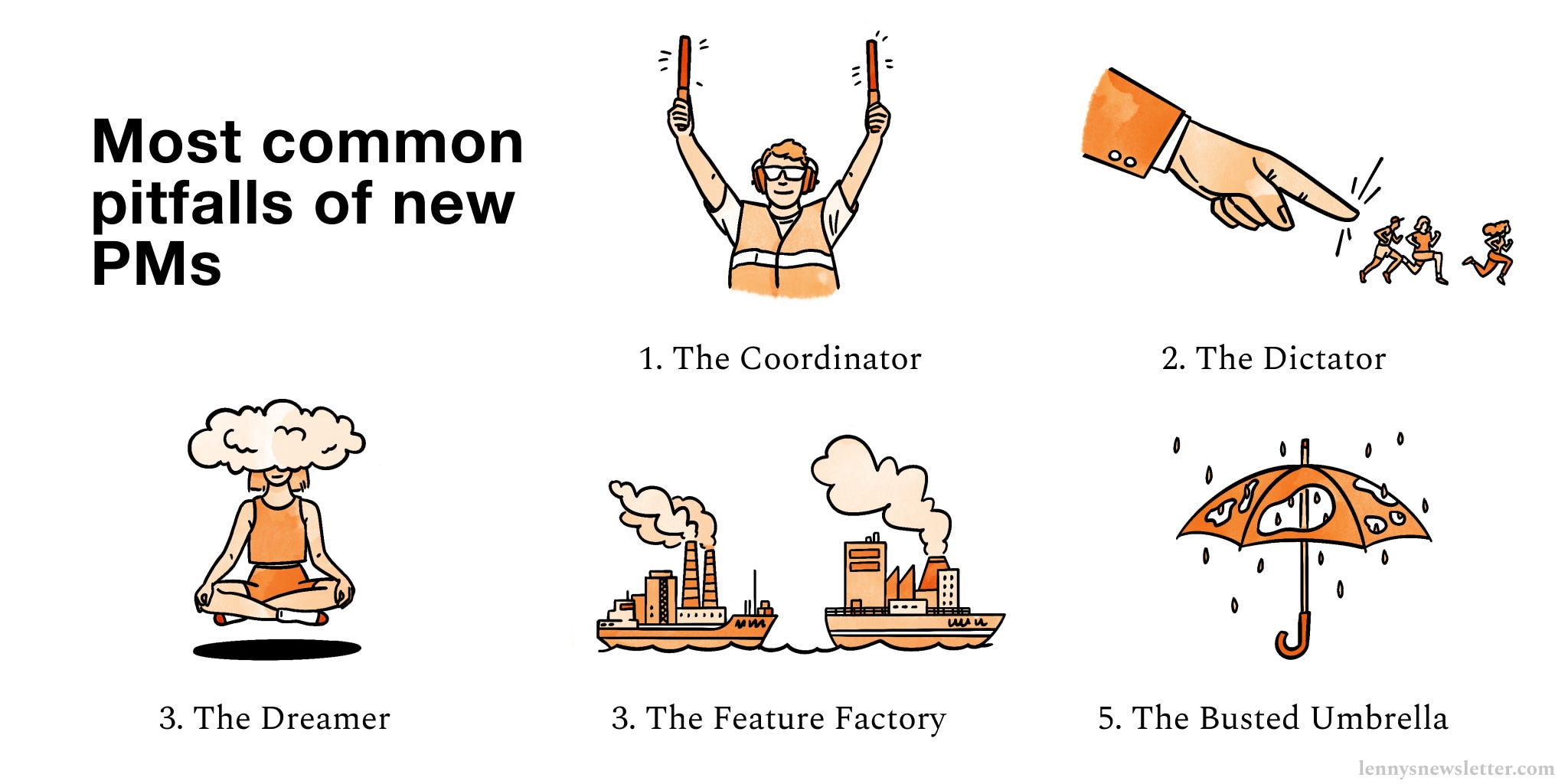 Most common pitfalls of new PMs

1. The Coordinator

2. The Dictator

3. The Dreamer

3. The Feature Factory

5. The Busted Umbrella

lennysnewsletter.com