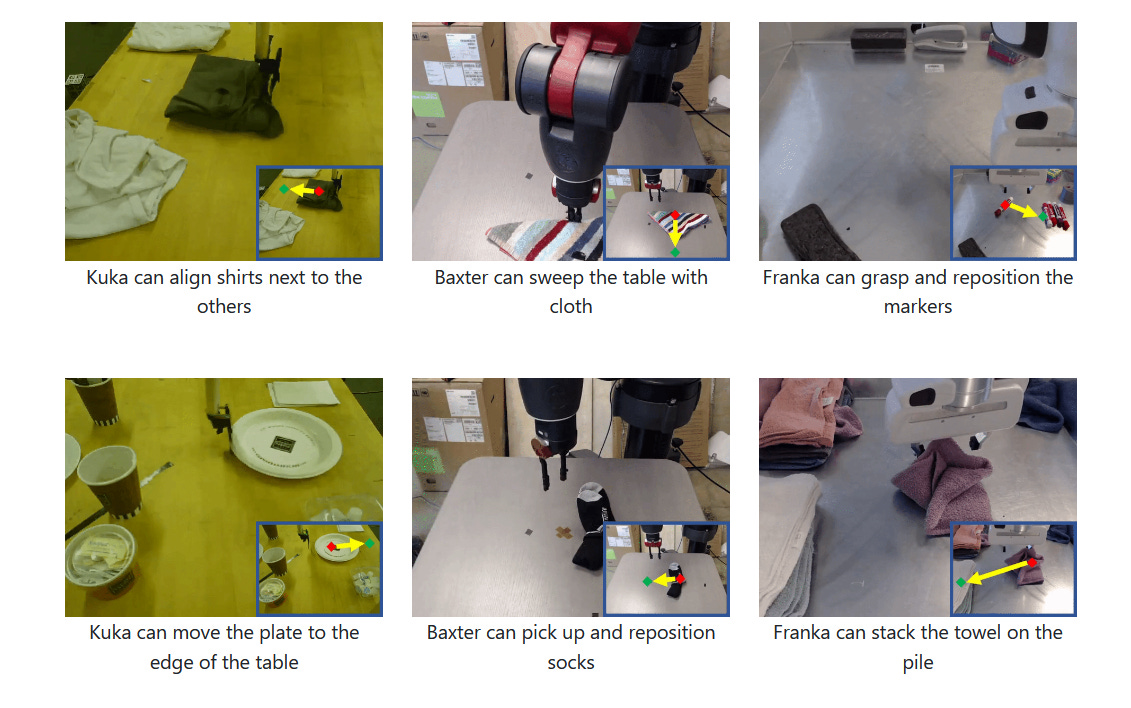 Kuka can align shirts next to the others

Baxter can sweep the table with cloth

Franka can grasp and reposition the markers

Kuka can move the plate to the edge of the table

Baxter can pick up and reposition socks

Franka can stack the towel on the pile